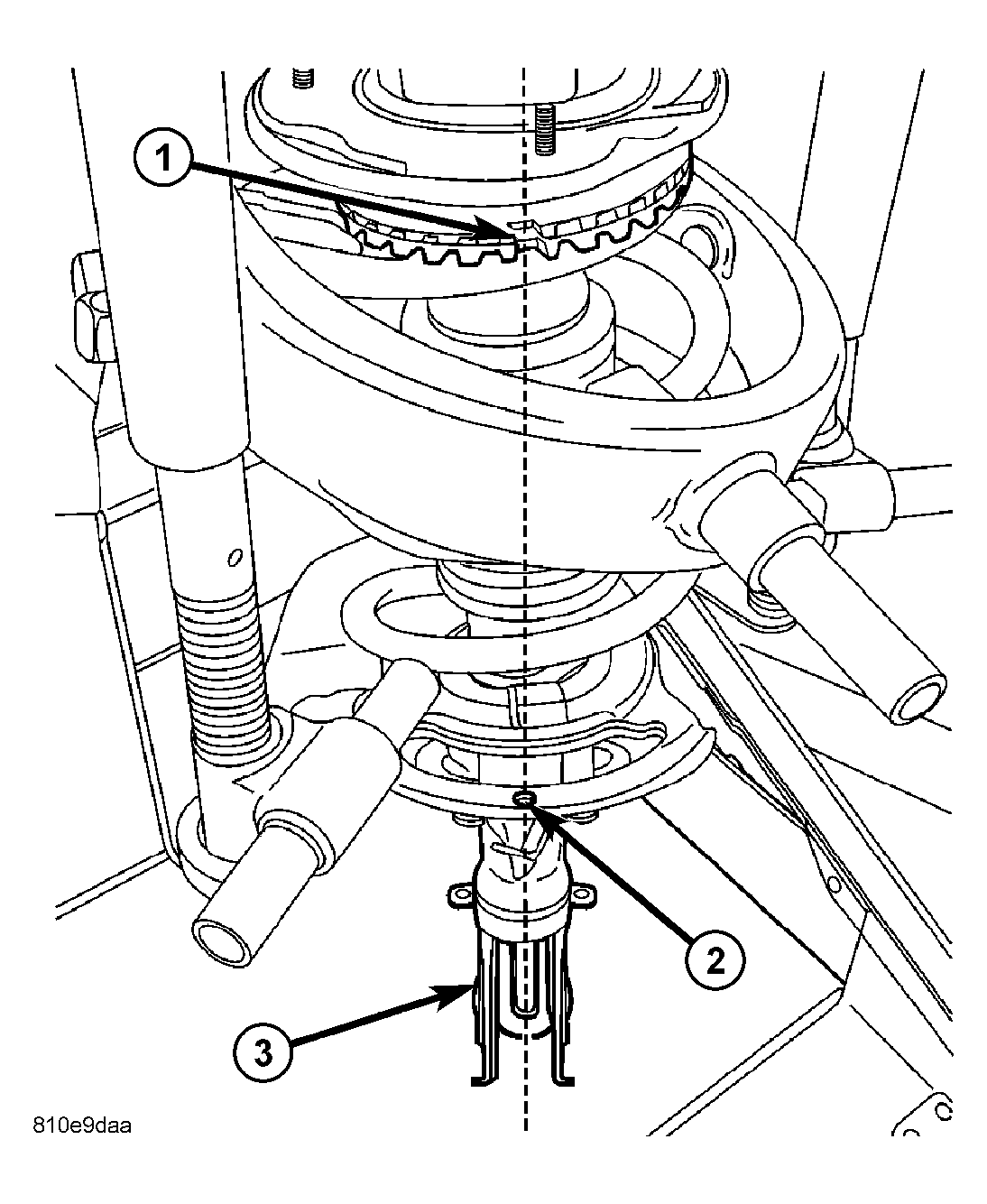 1
2
3
810e9daa