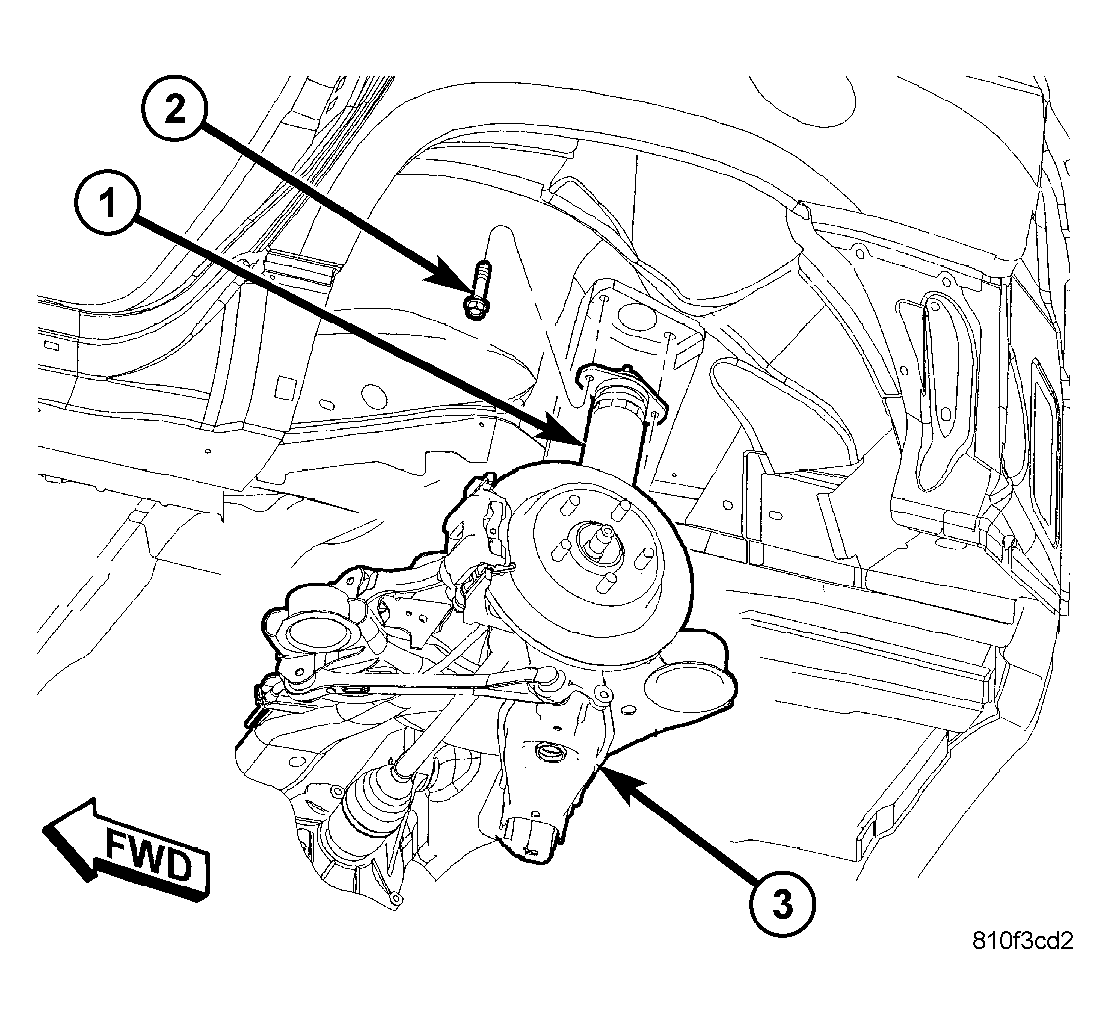 2

1

FWD

3

810f3cd2