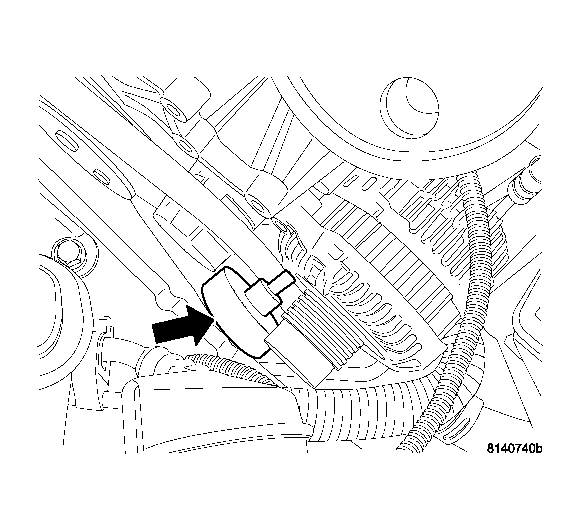 8140740b