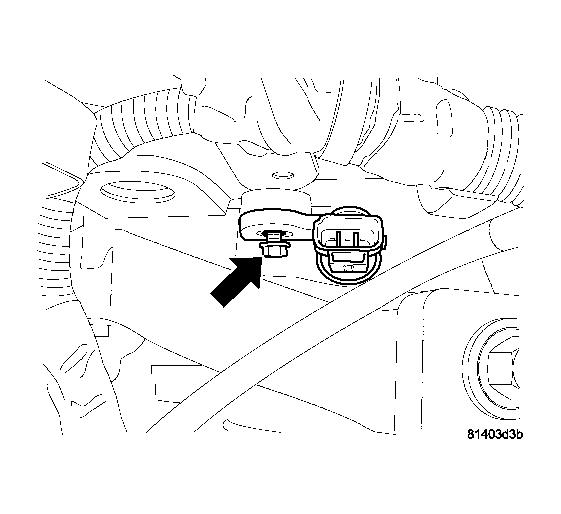 81403d3b