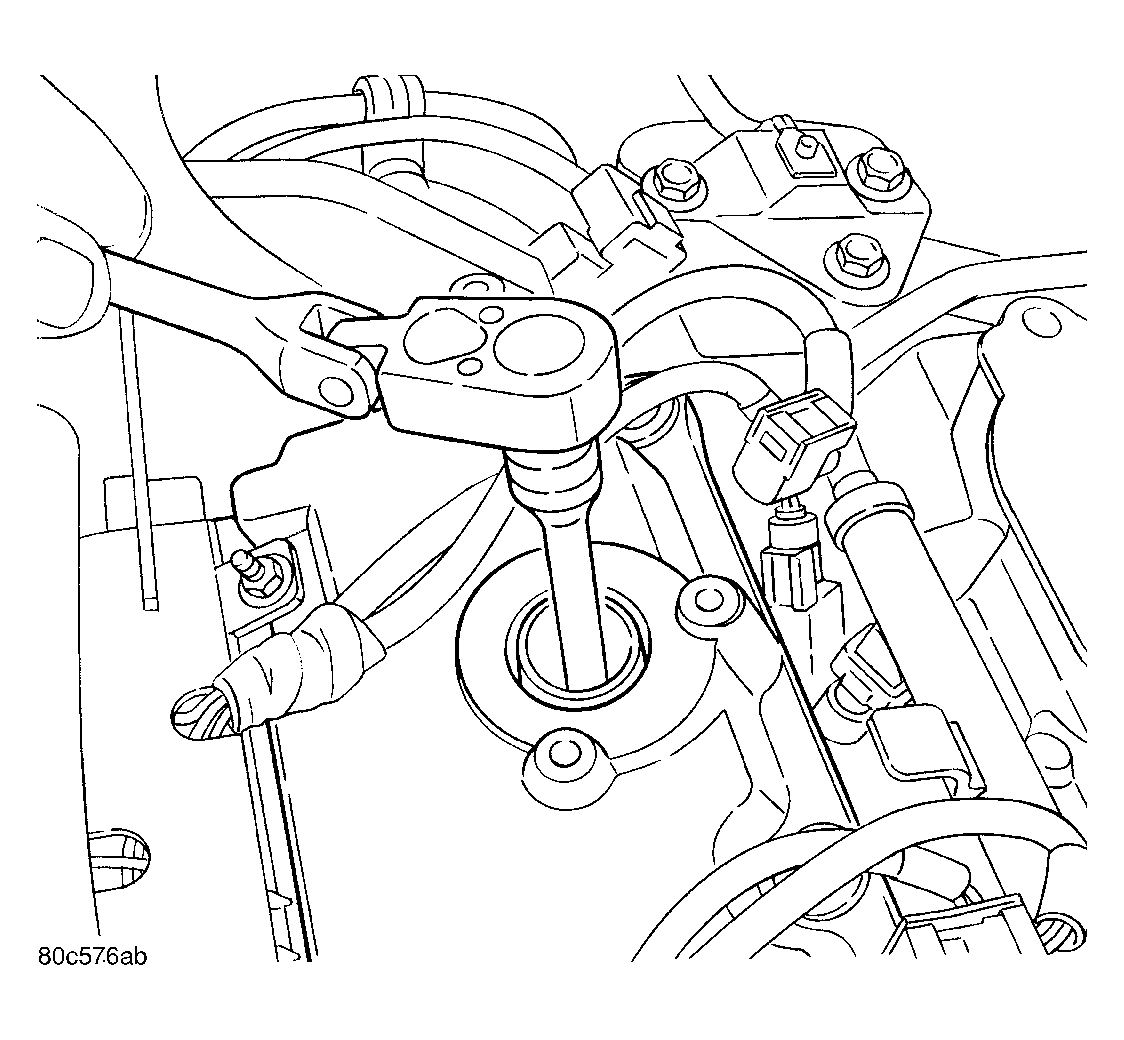 80c576ab