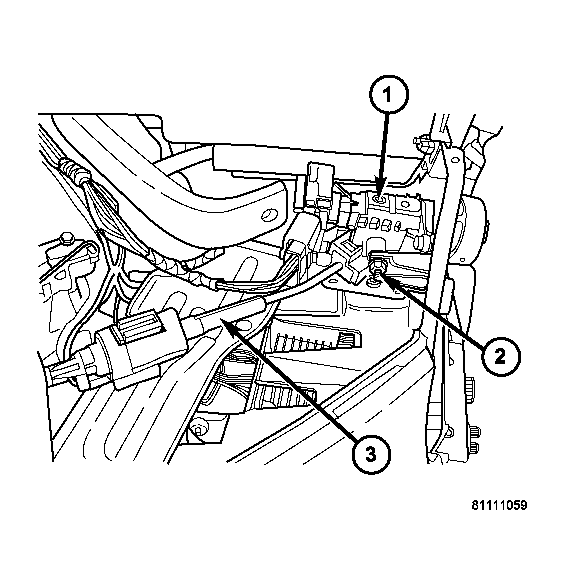 1
2
3
81111059