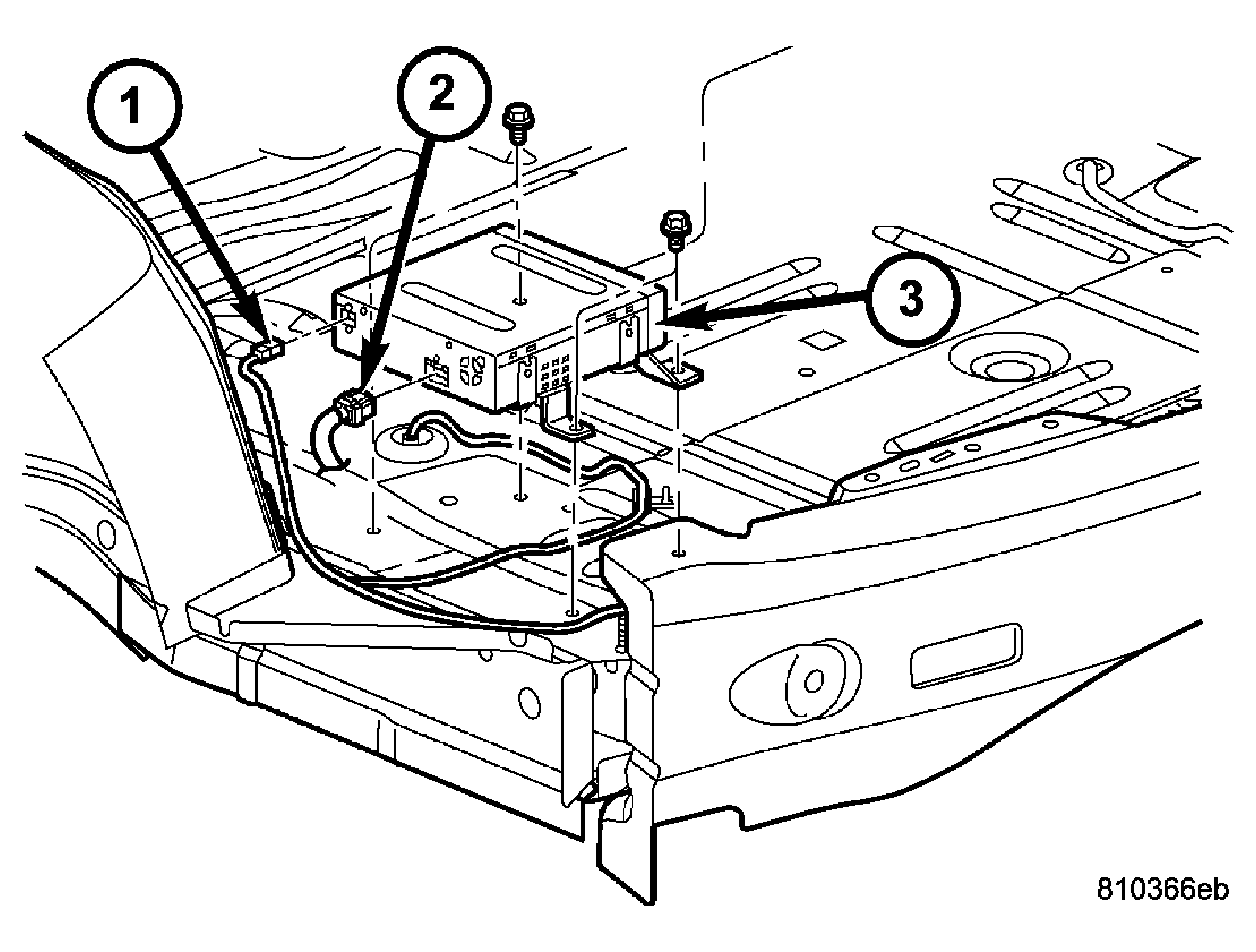 1
2
3
810366eb