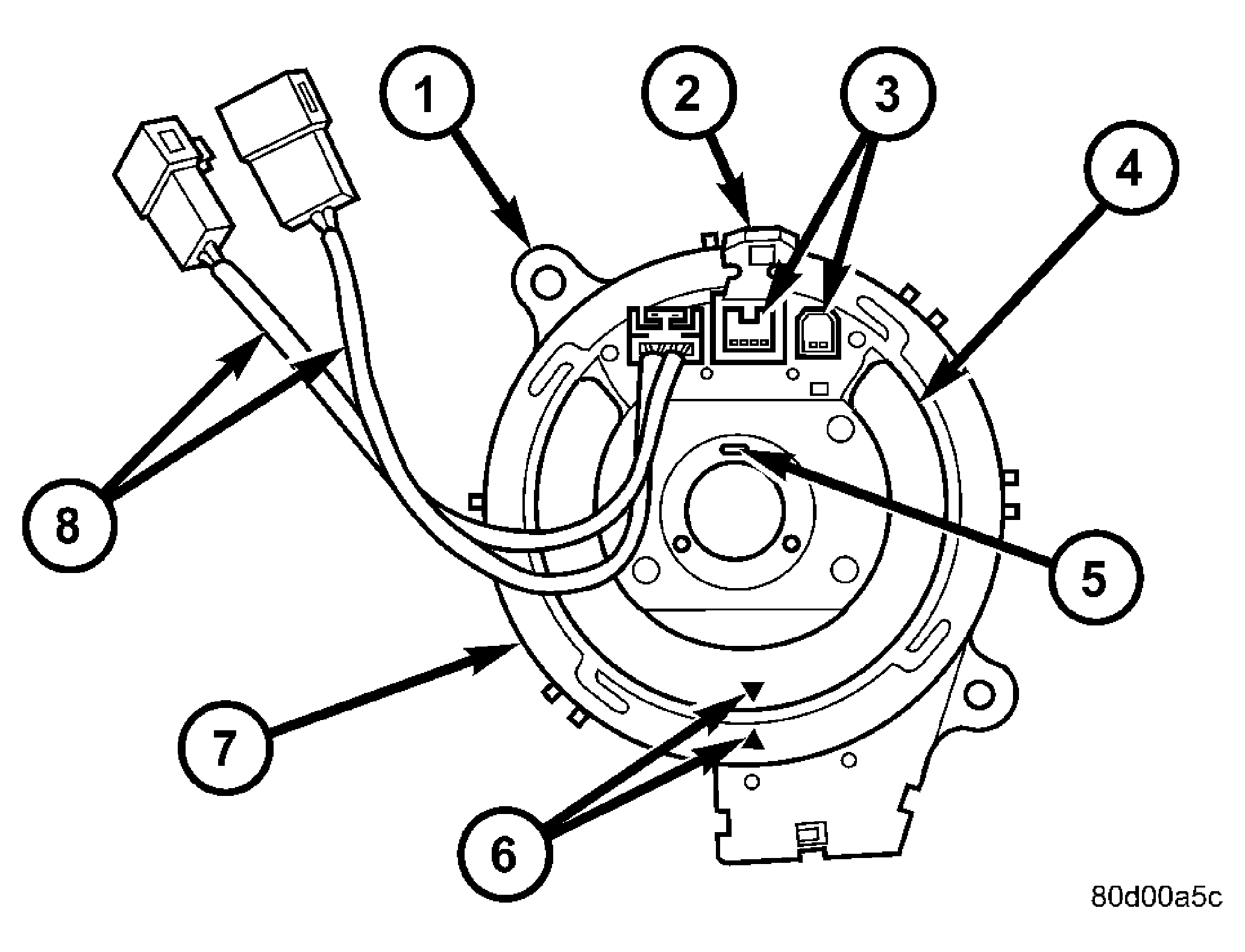 1
2
3
4
8
5
7
6
80d00a5c