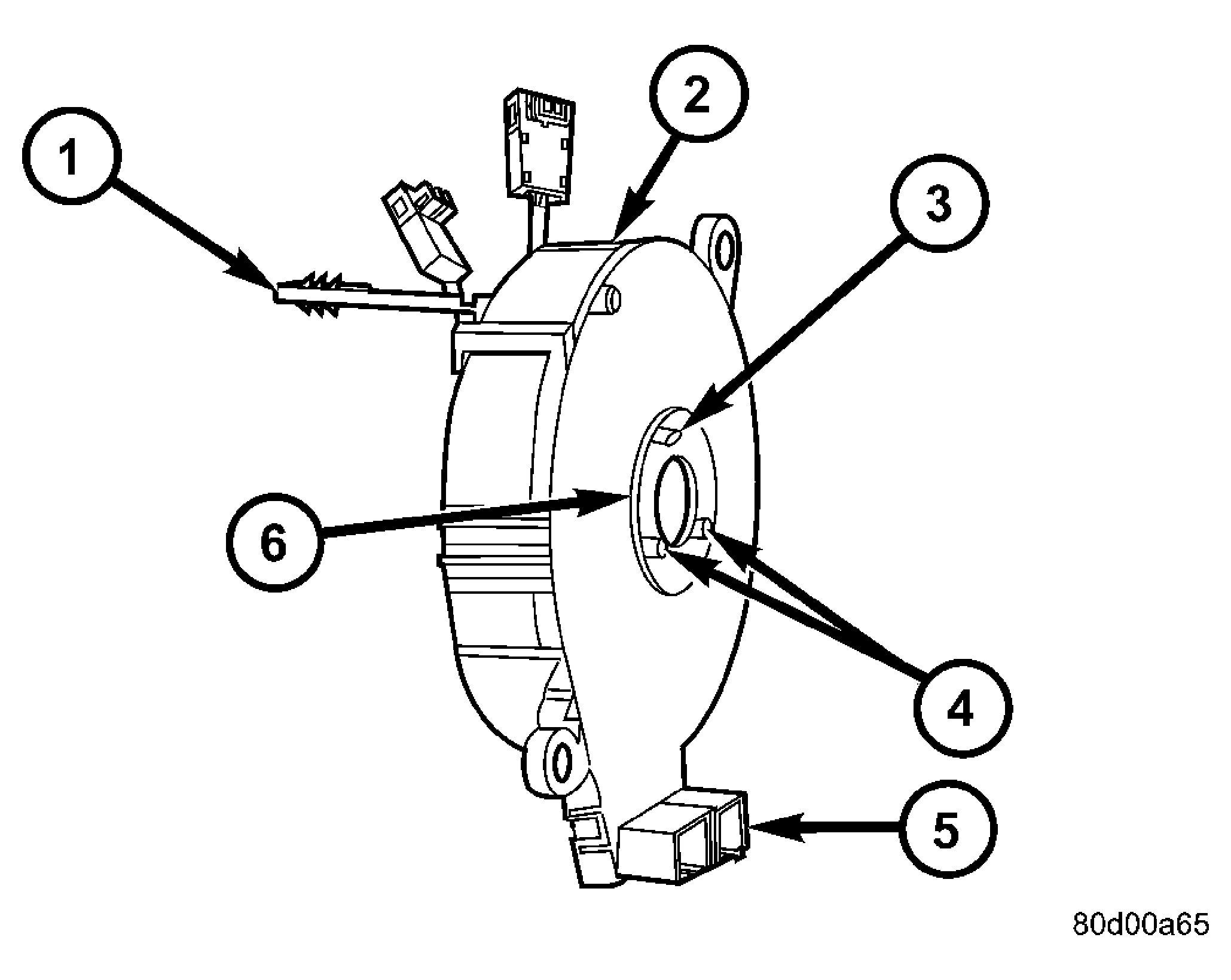 1
2
3
6
4
5
80d00a65