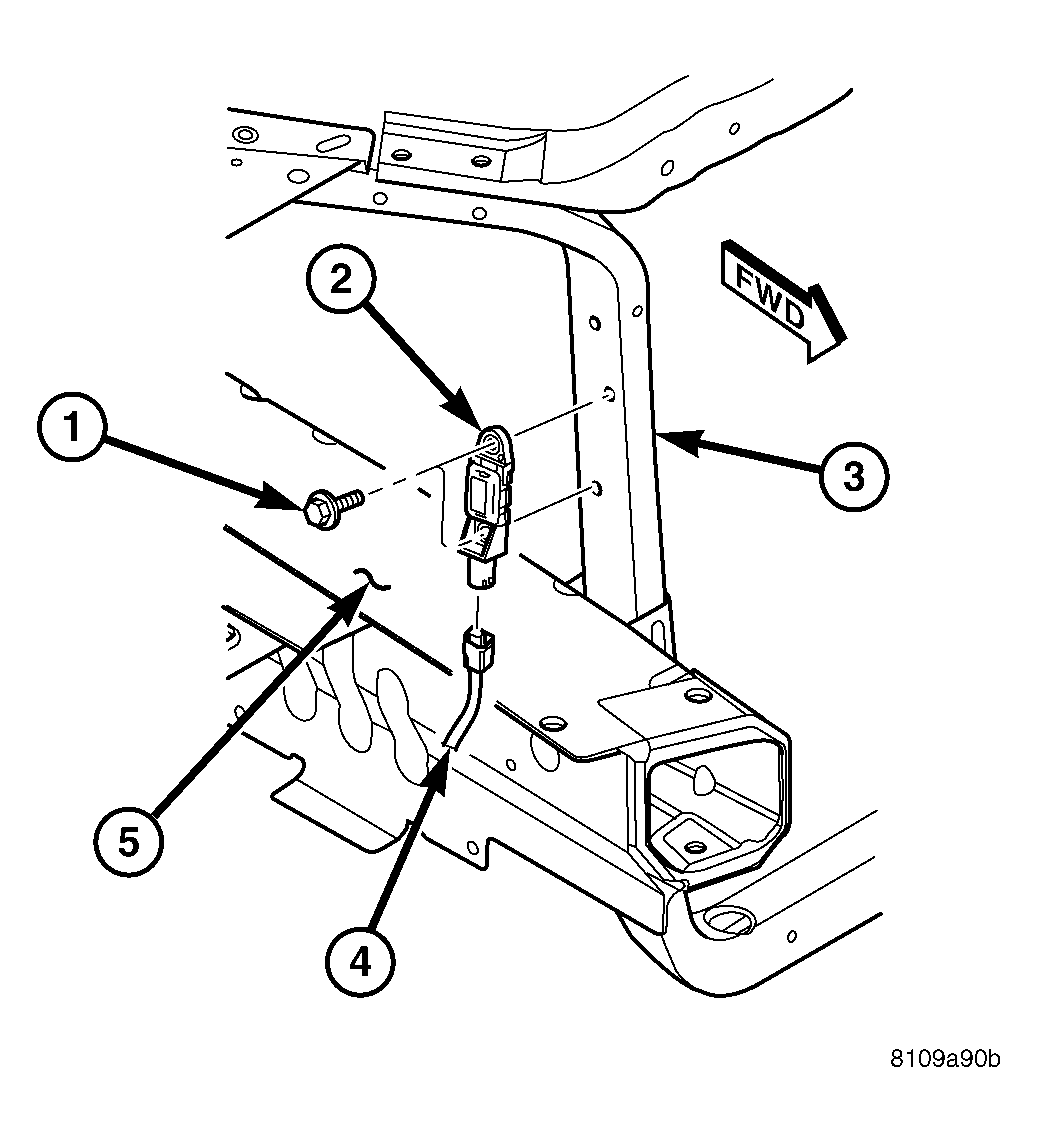 2
FWD
1
3
5
4
8109a90b