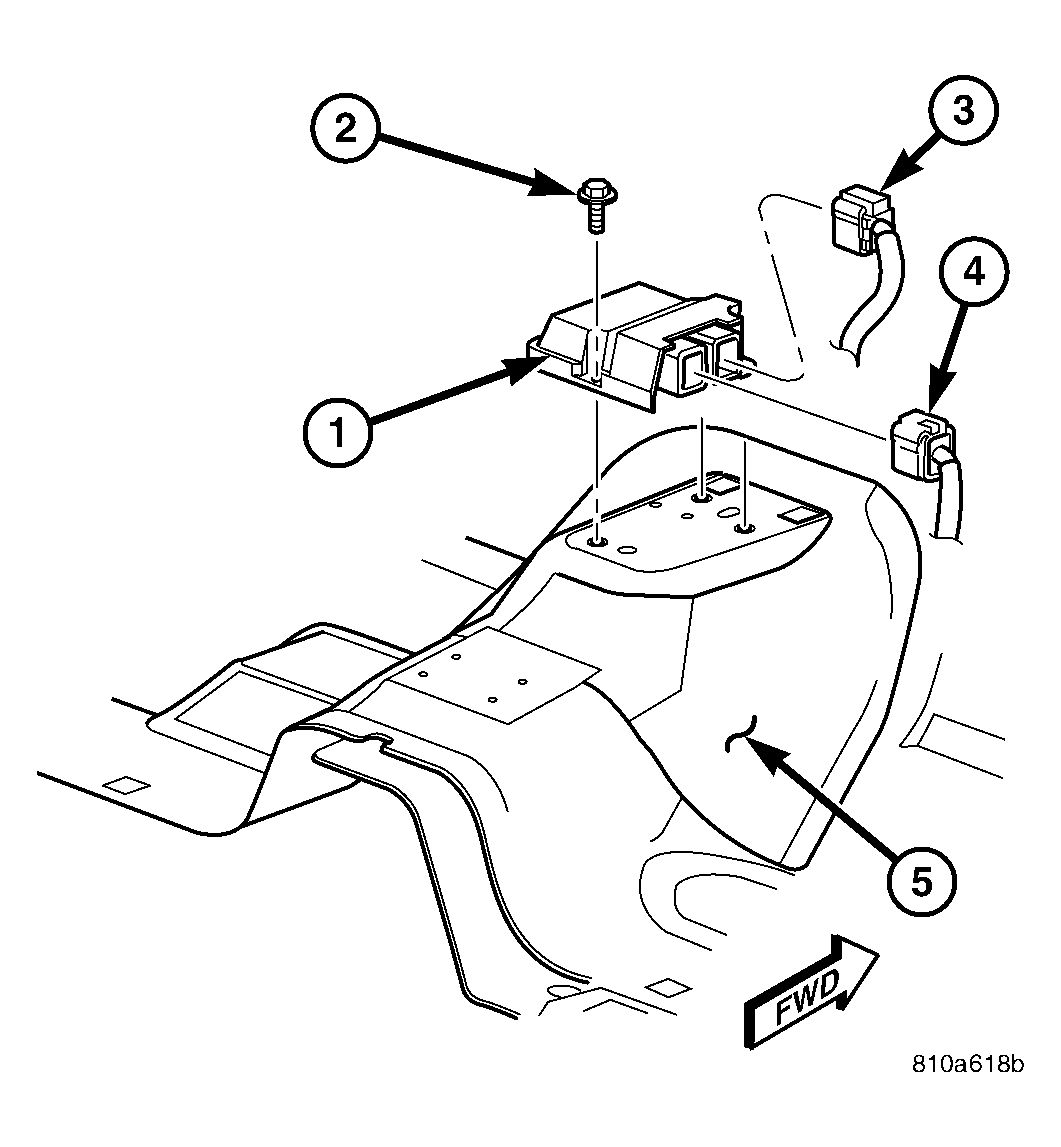 2
3
4
1
5
FWD
810a618b