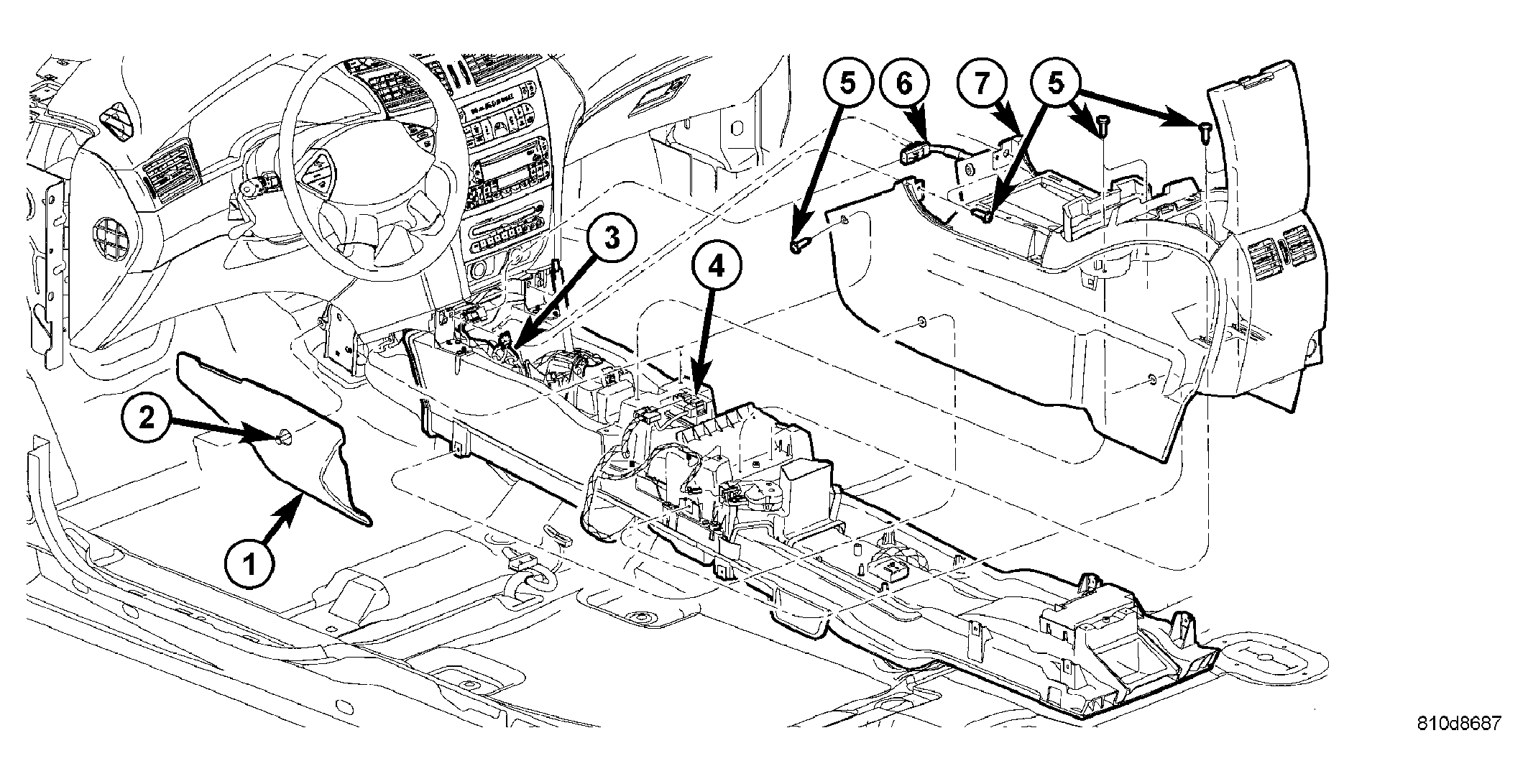 5
6
7
5
3
4
2
1
810d8687