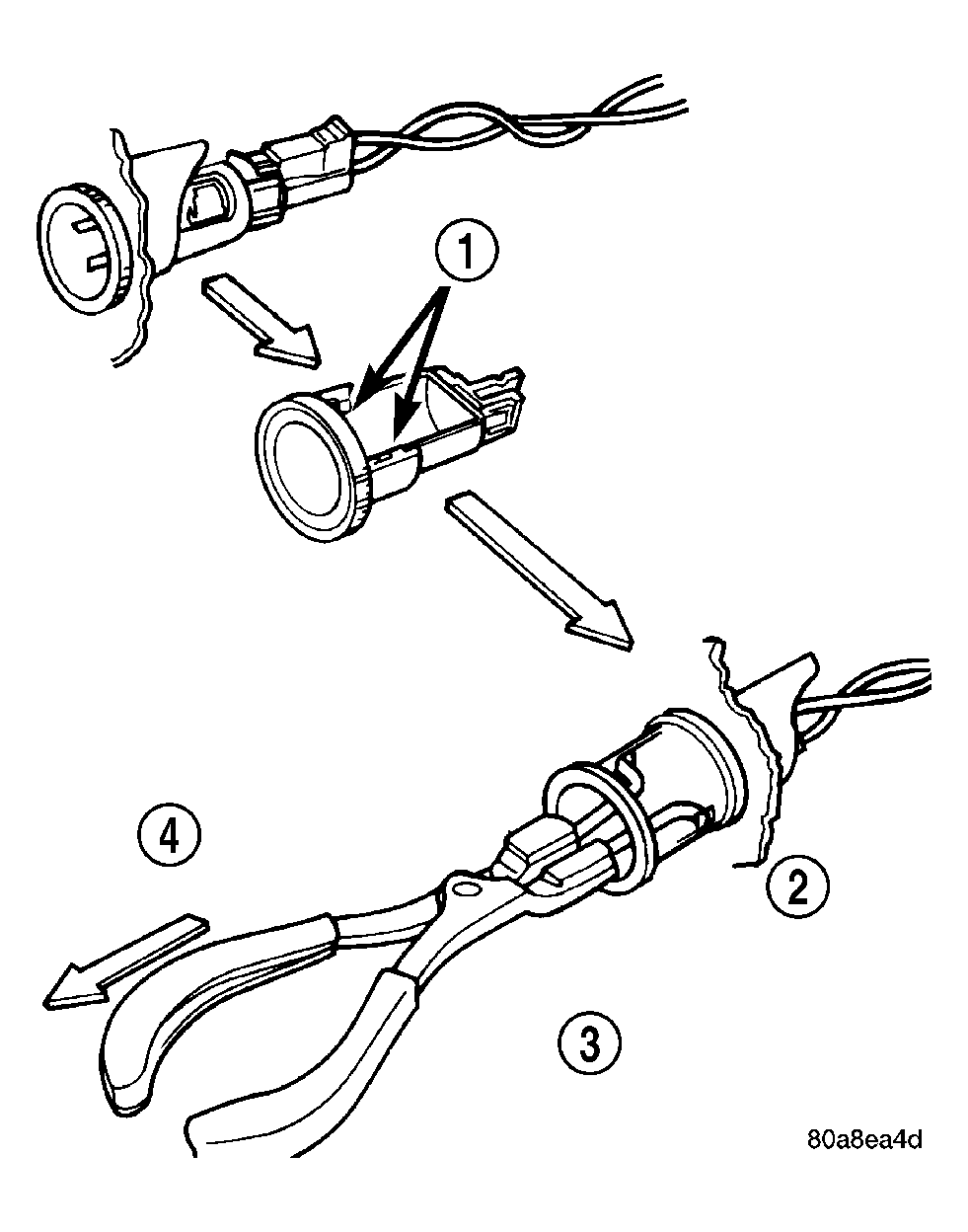 1
4
2
3
80a8ea4d