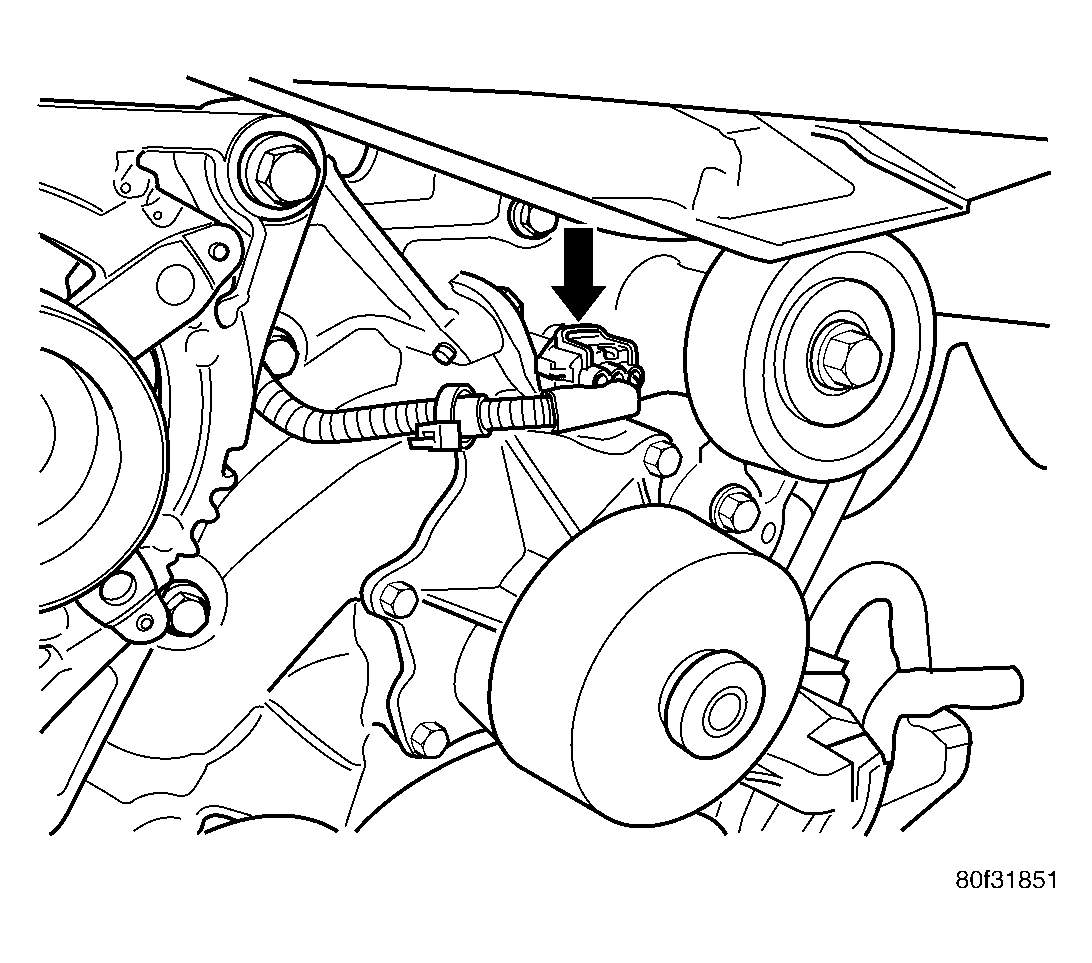 80f31851