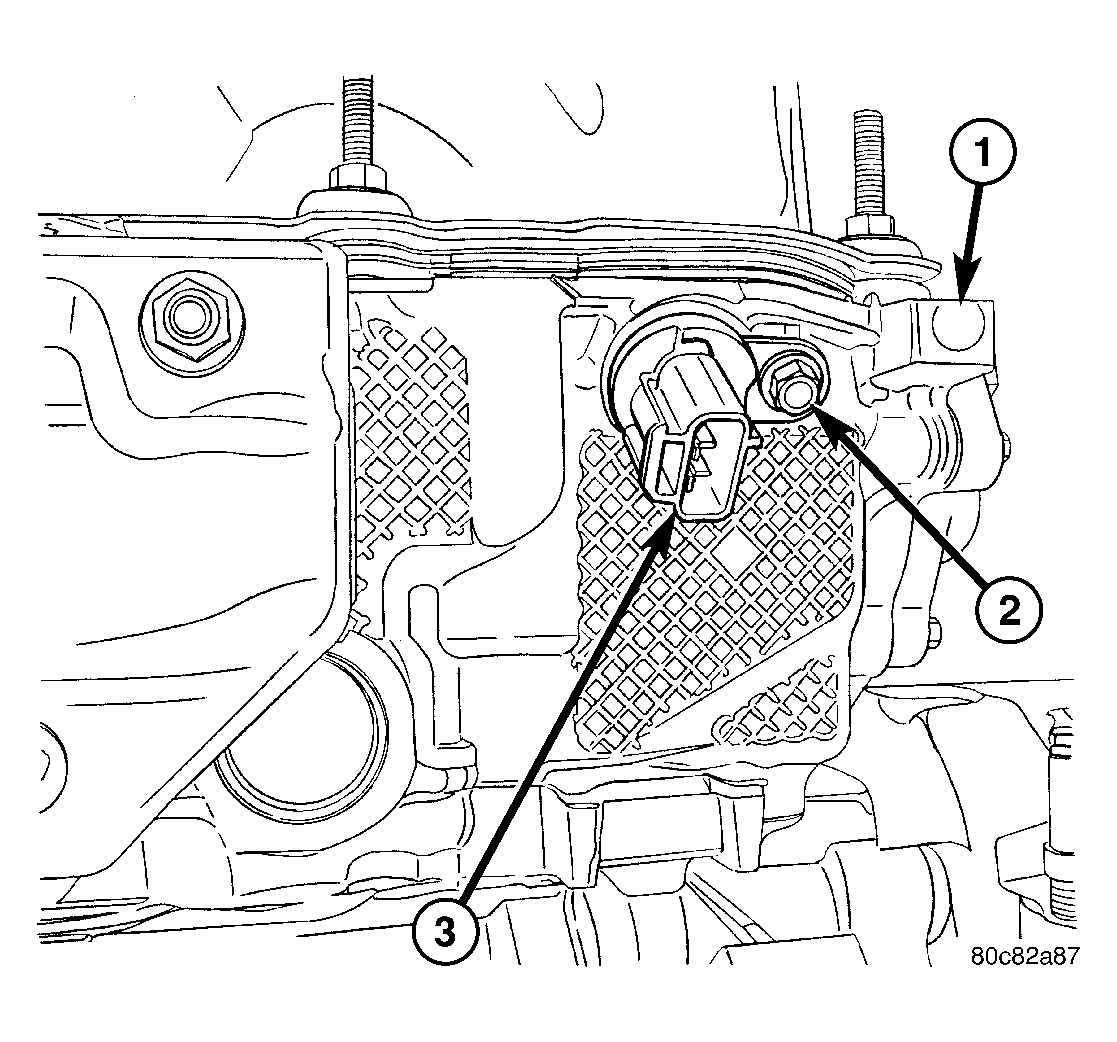 1
2
3
80c82a87