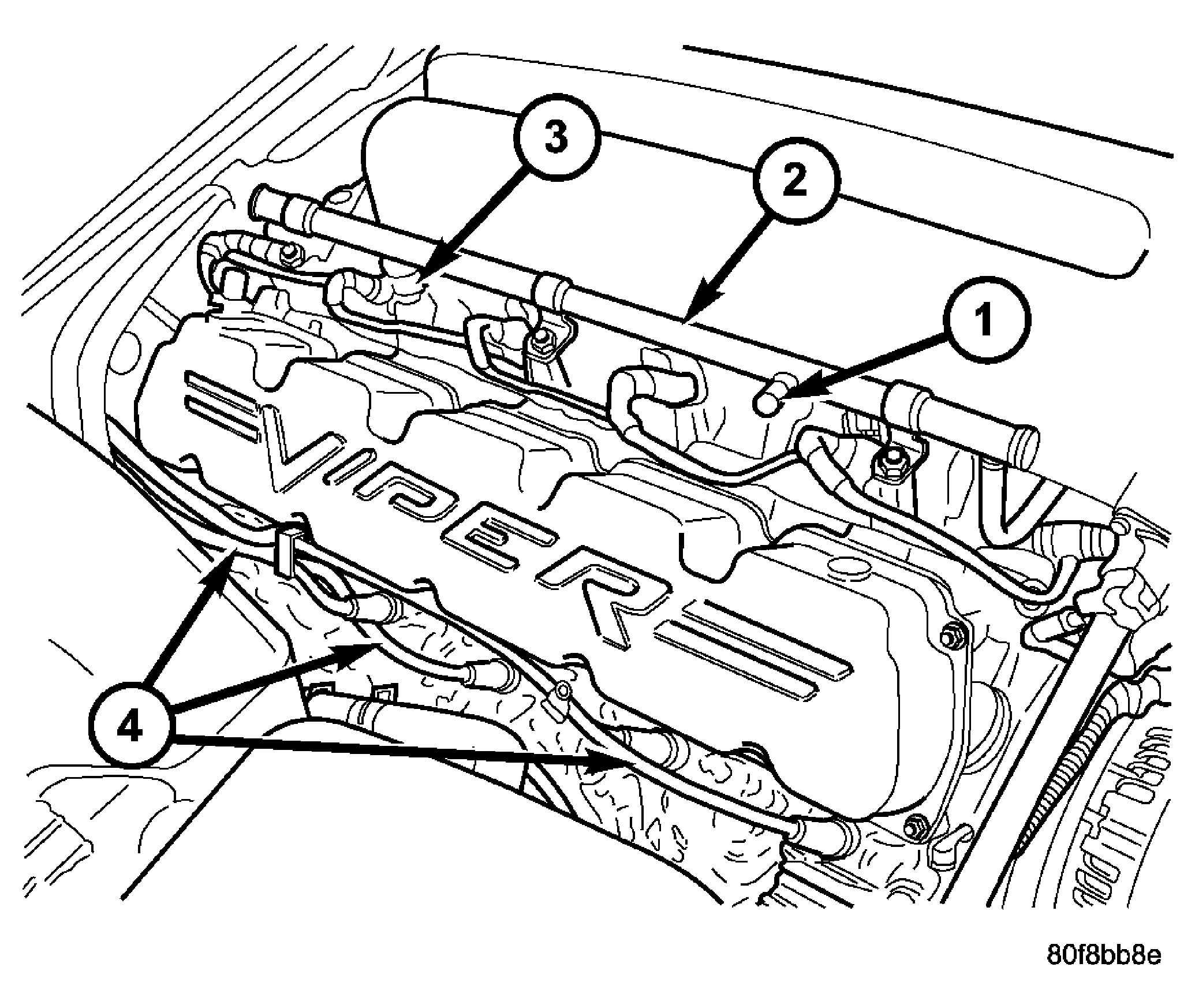 3
2
1
VIPER
4
80f8bb8e