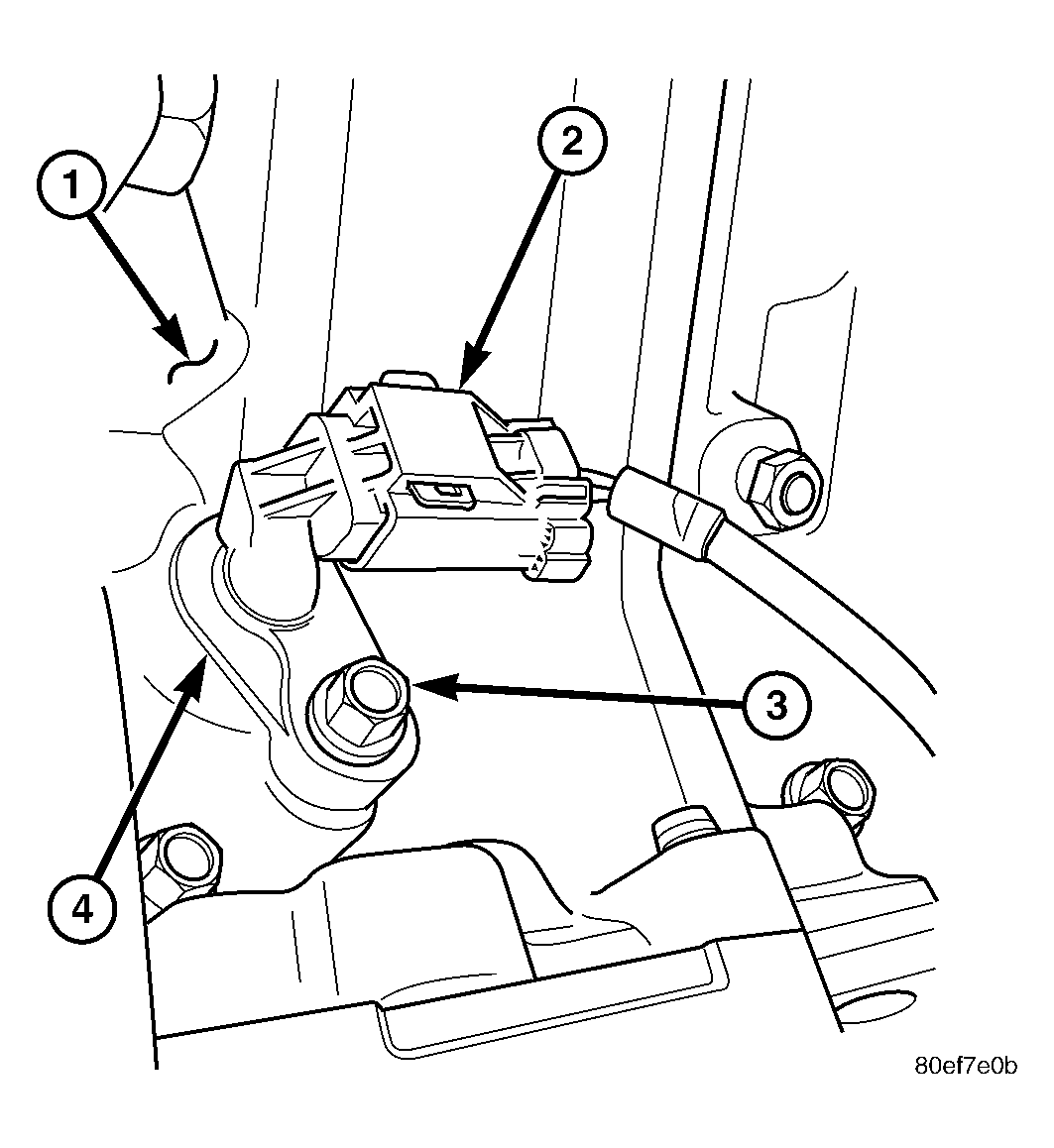 1
2
3
4
80ef7e0b