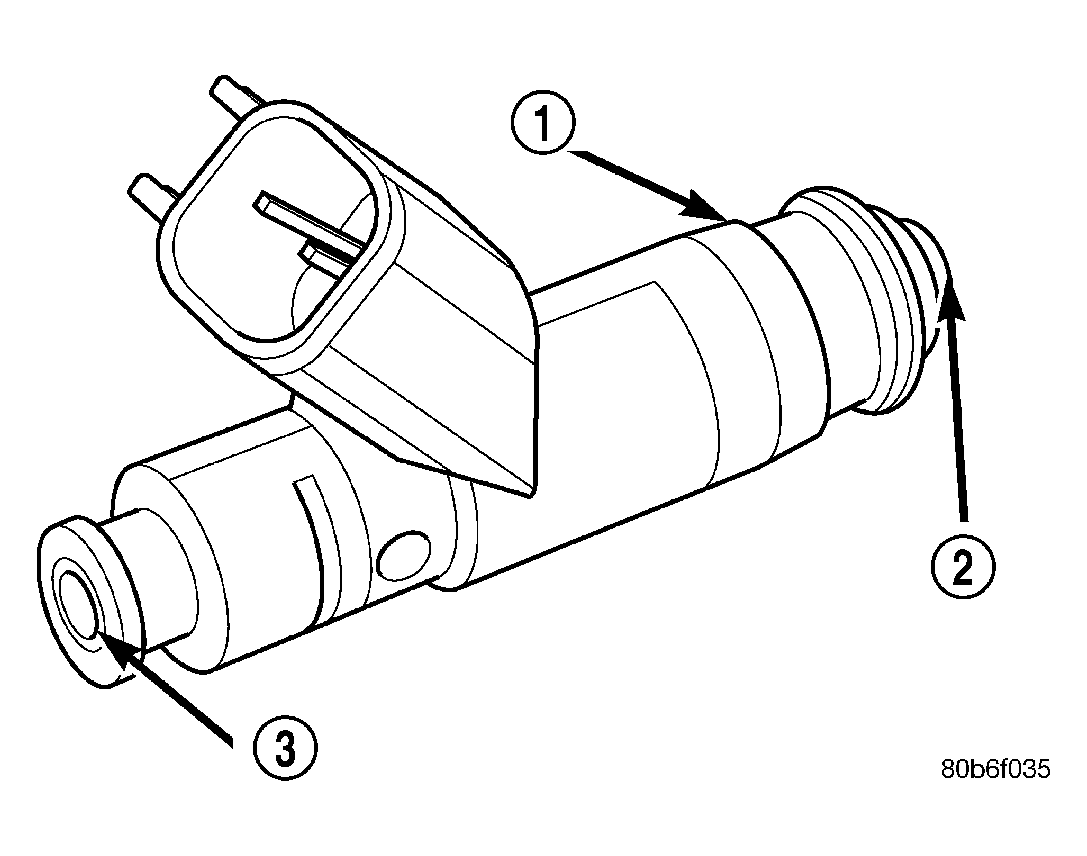 1
2
3
80b6f035