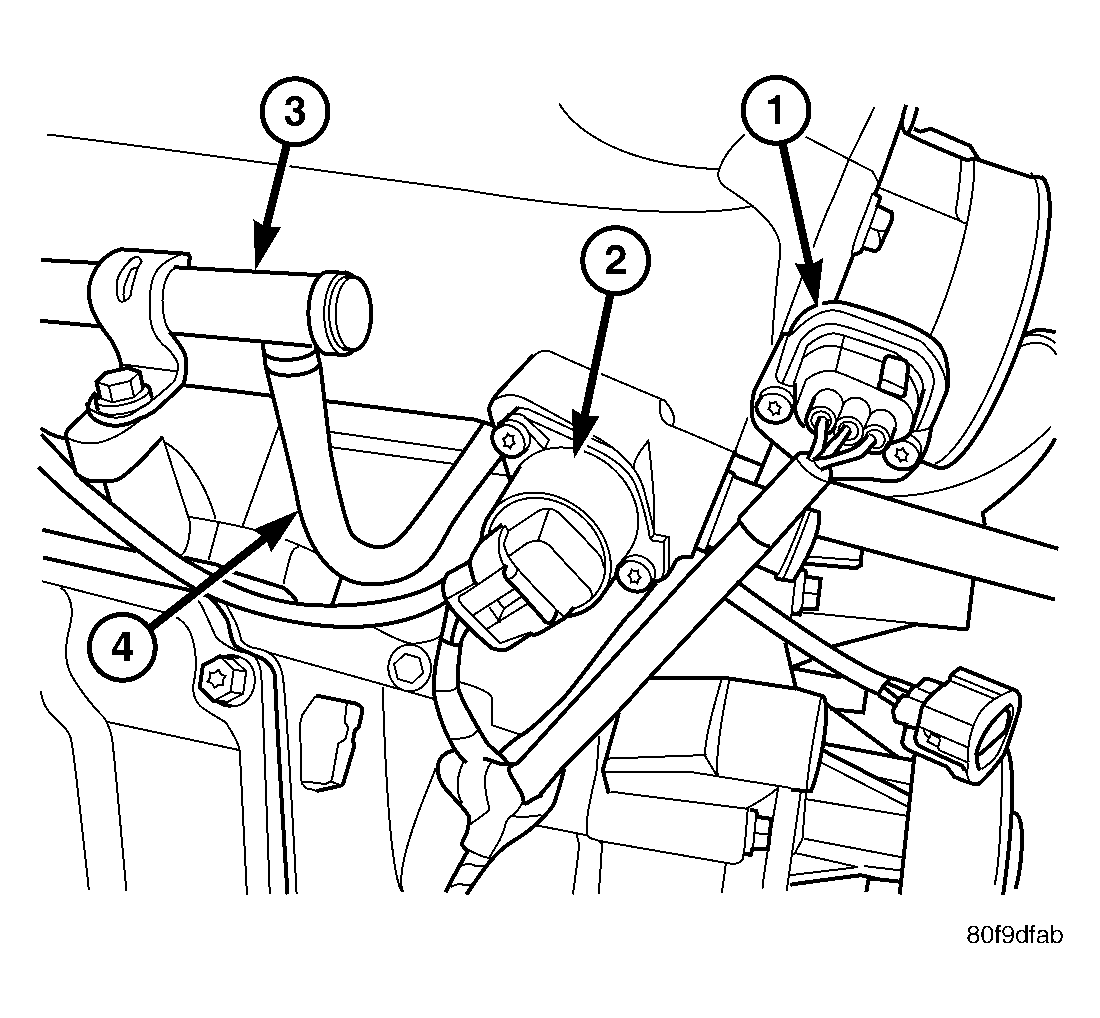 3
1
2
4
80f9dfab