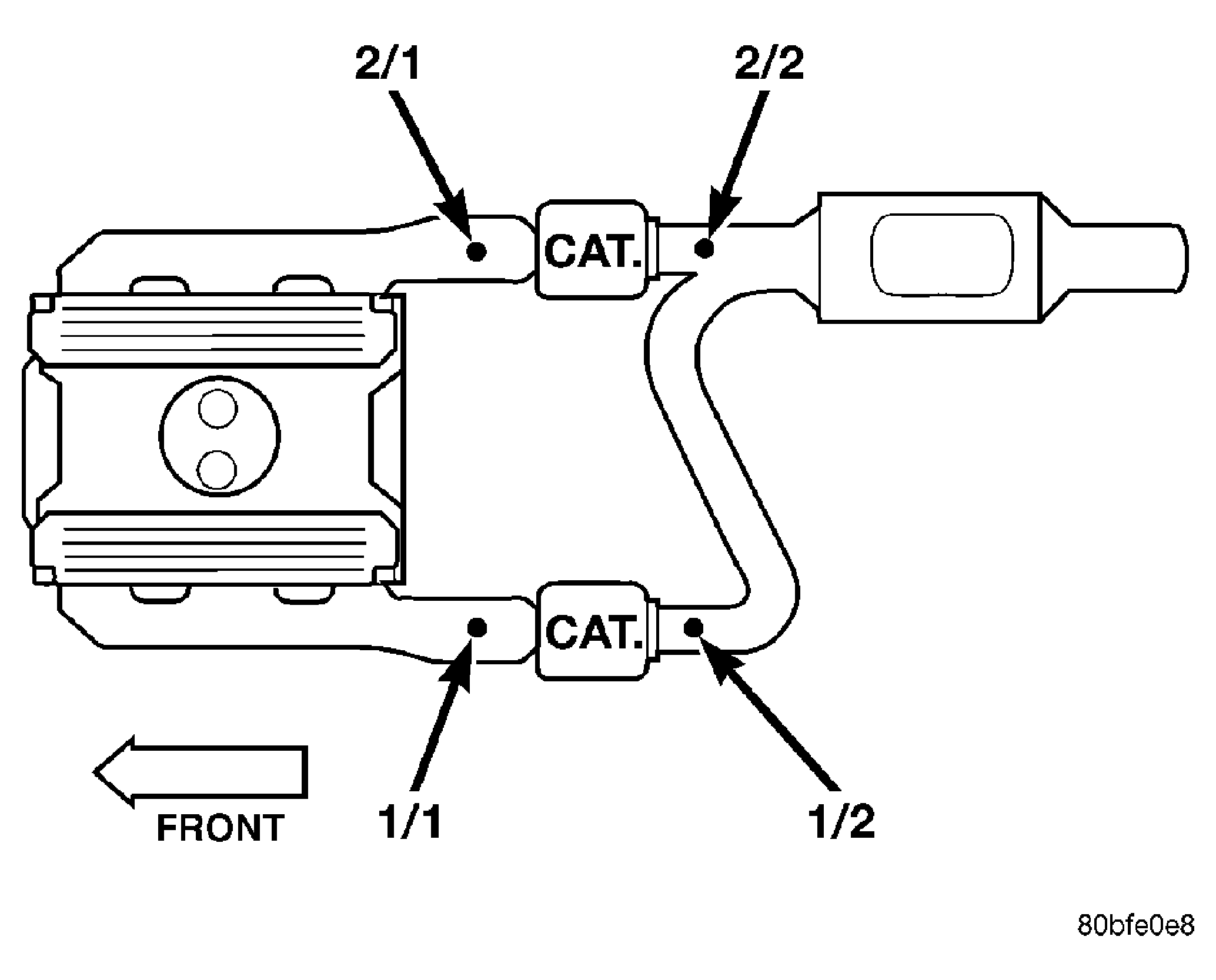 2/1
2/2
CAT.
CAT.
FRONT
1/1
1/2
80bfe0e8