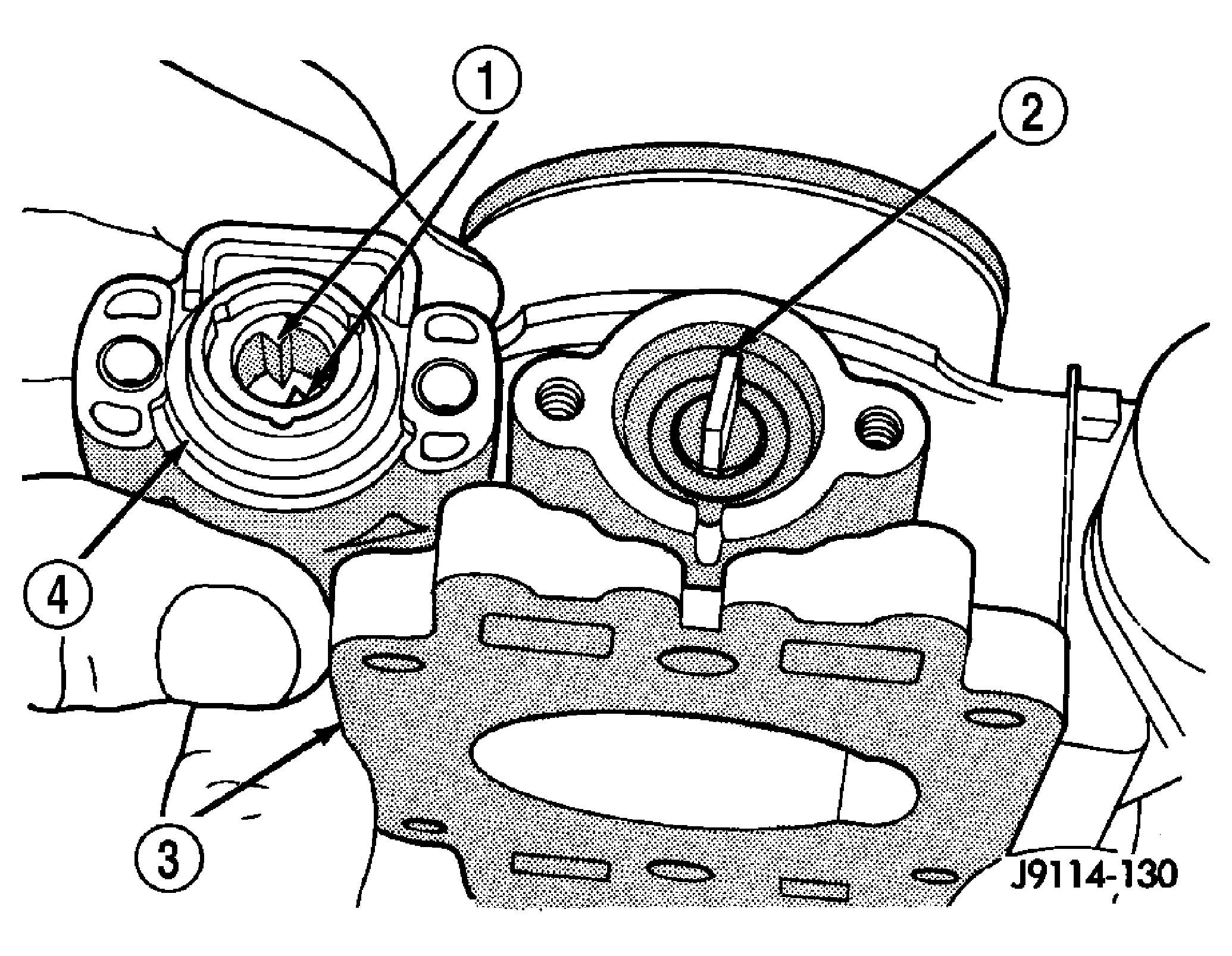 1
2
4
3
J9114-130