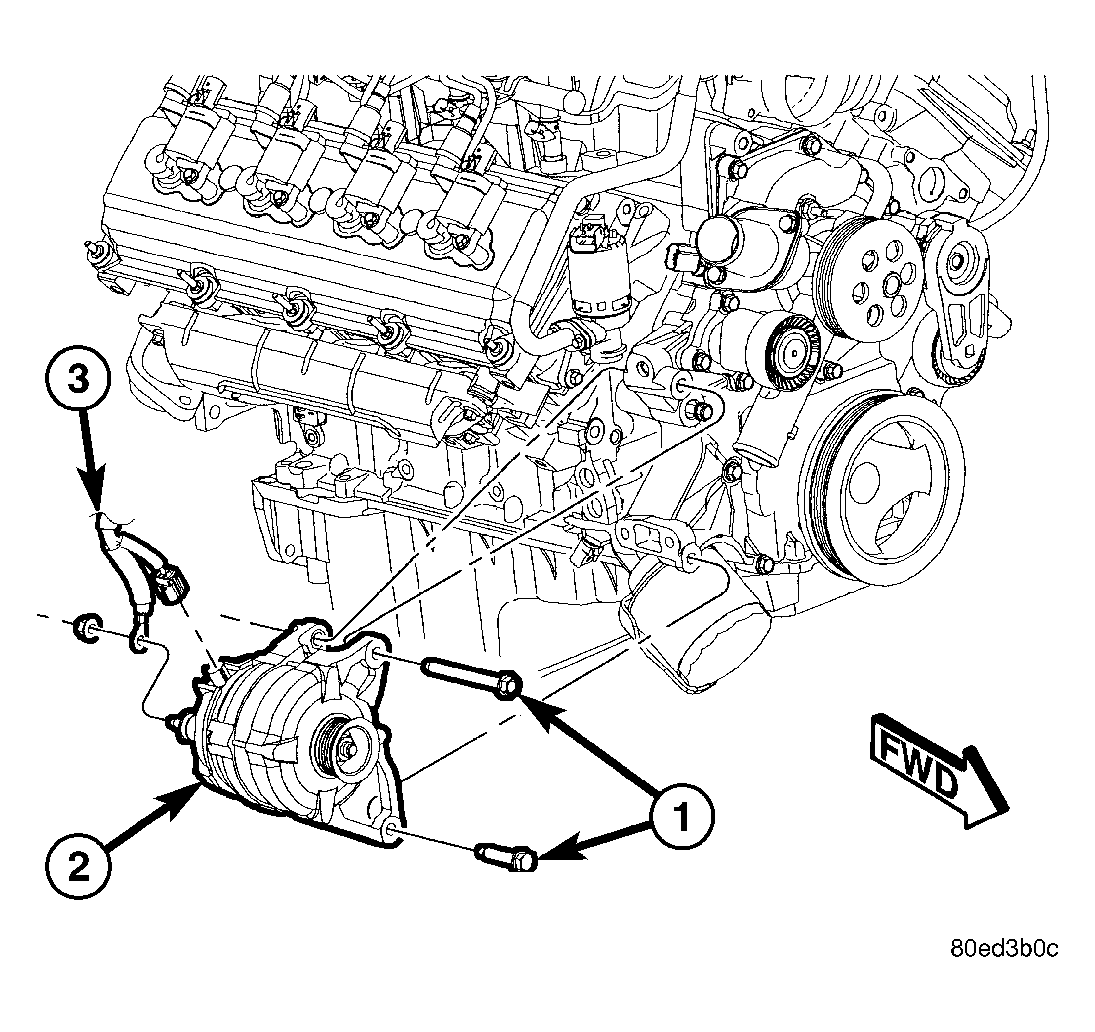 3
1
2
FWD
80ed3b0c