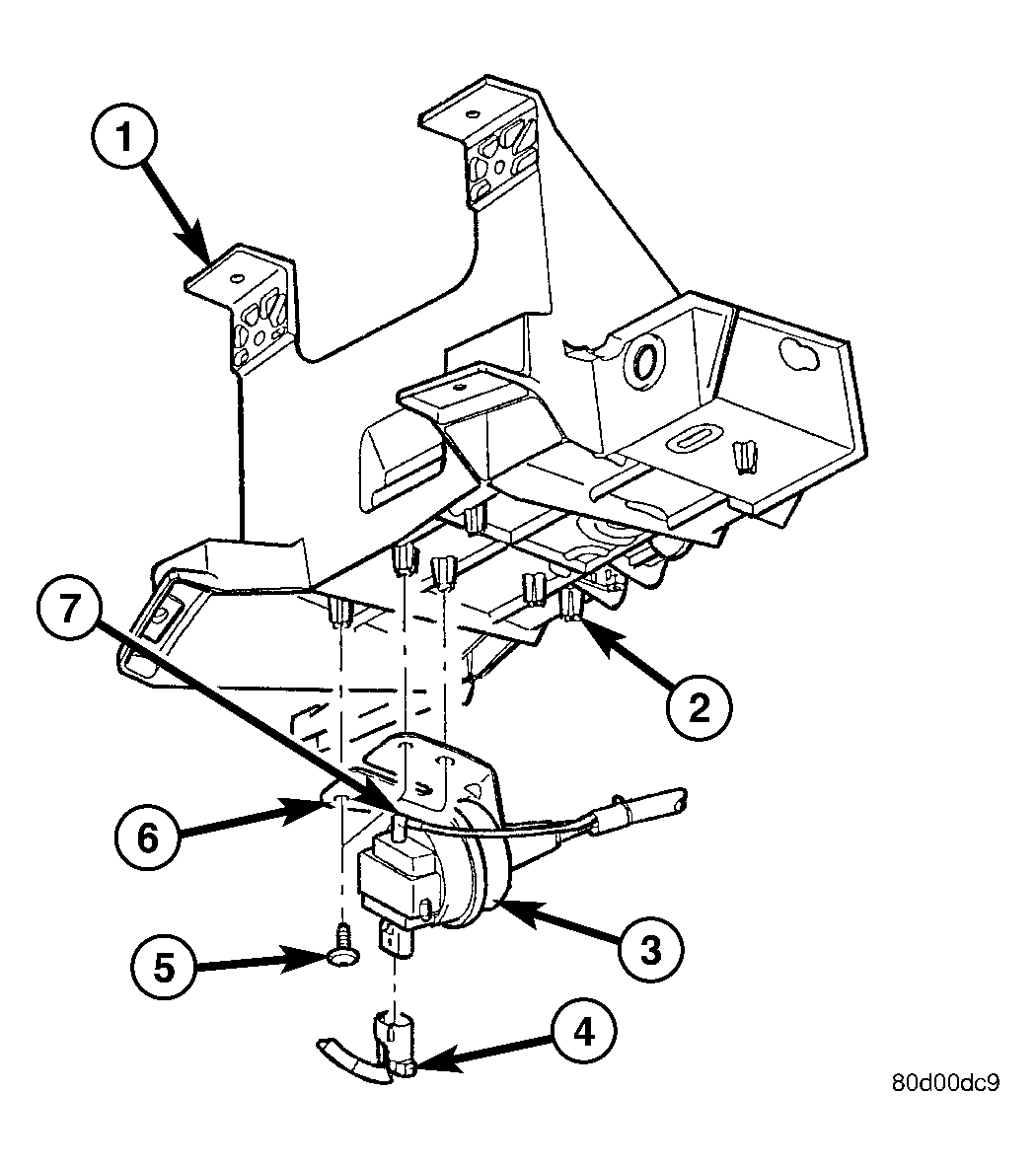 1
7
2
6
3
5
4
80d00dc9