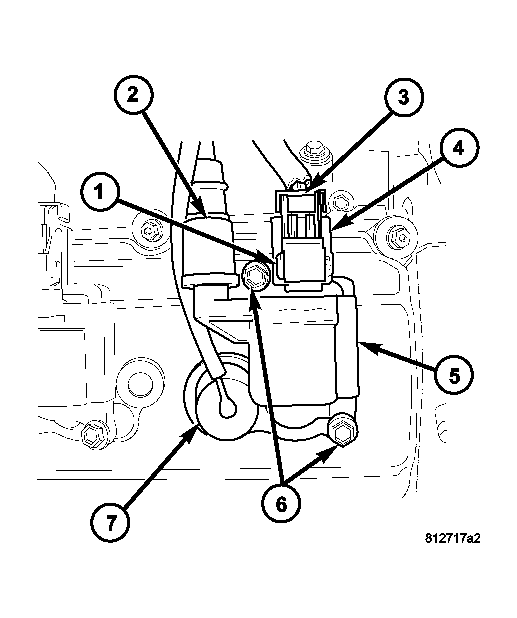 2
3
4
1
5
7
6
812717a2