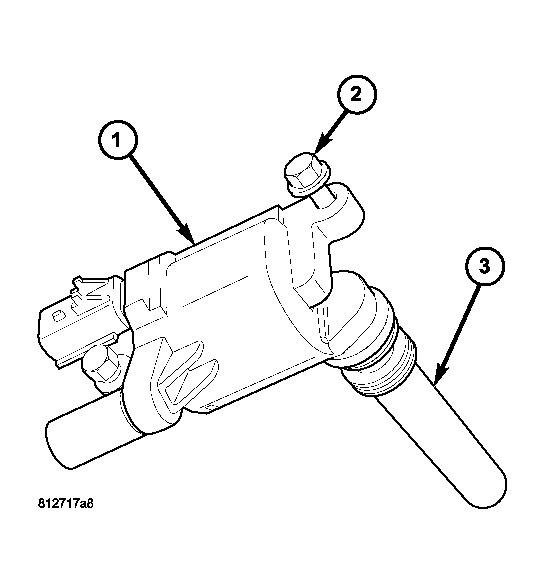 1

2

3

812717a8