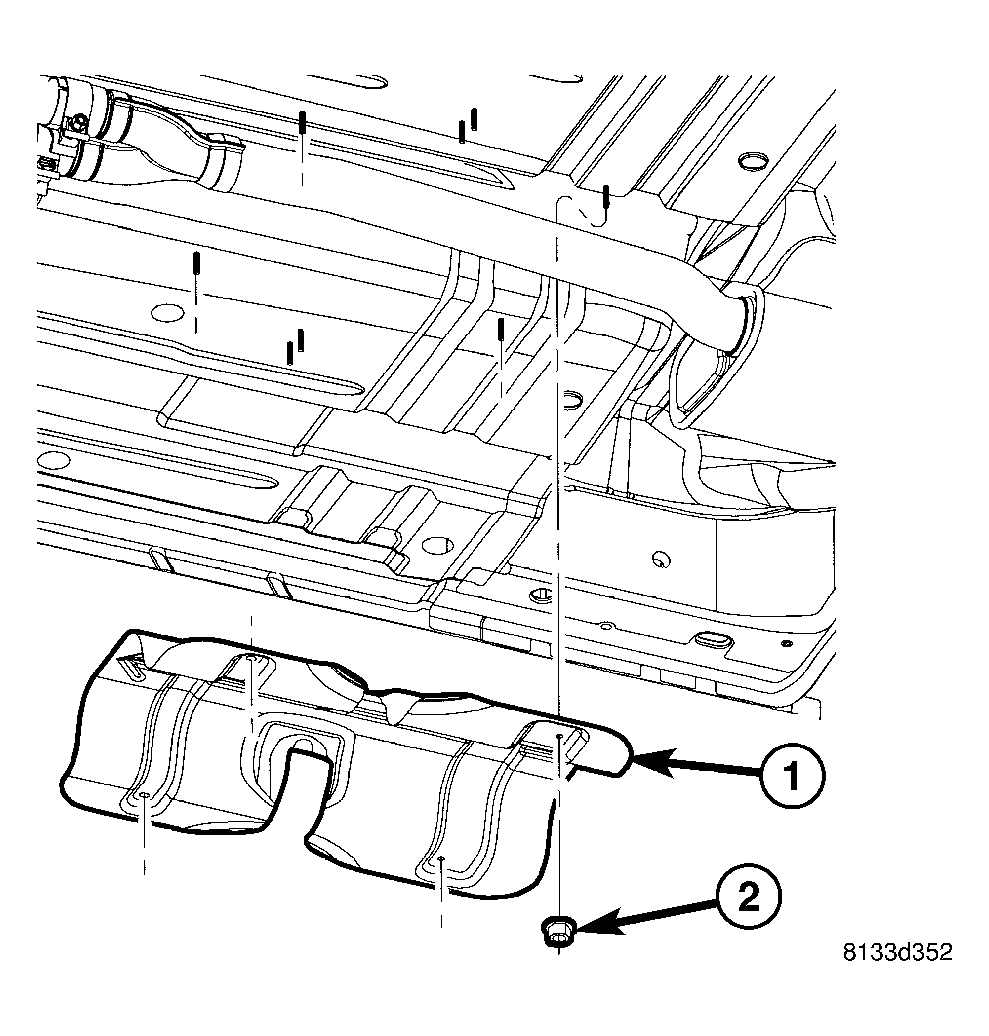 1

2

8133d352