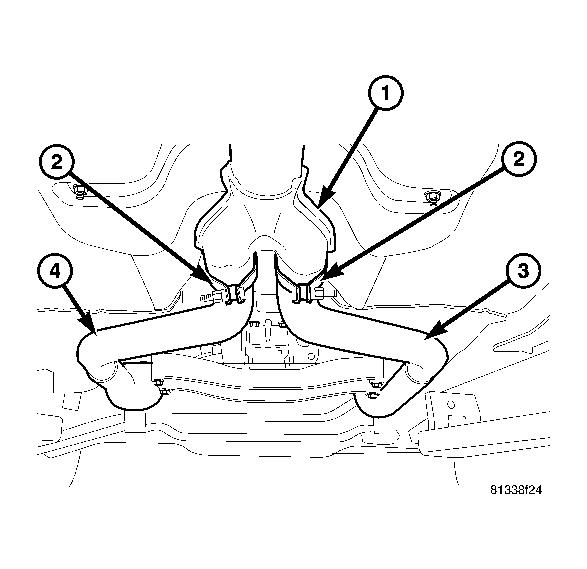 1
2
2
4
3
81338f24