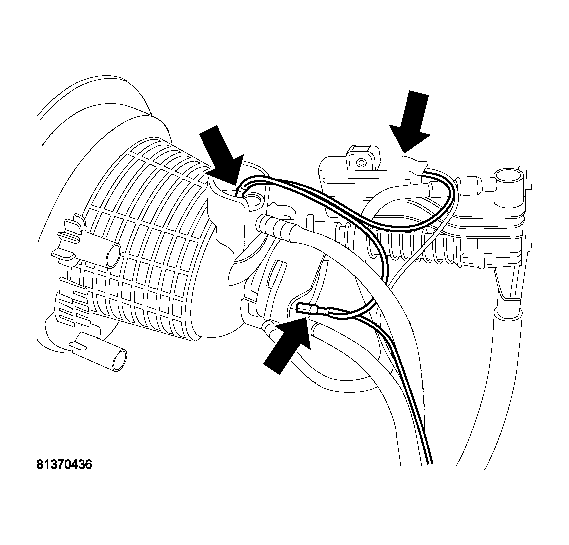 81370436