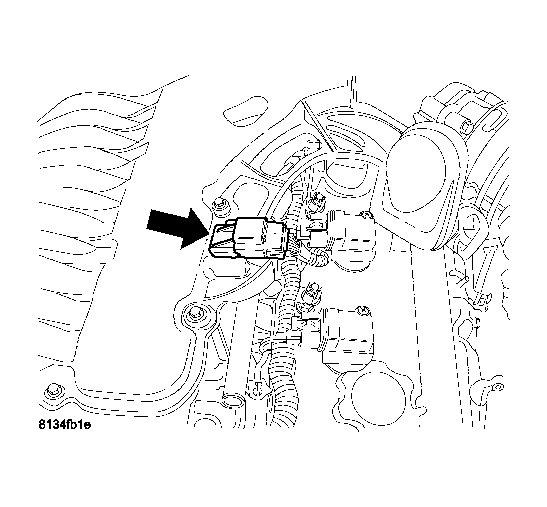 8134fb1e