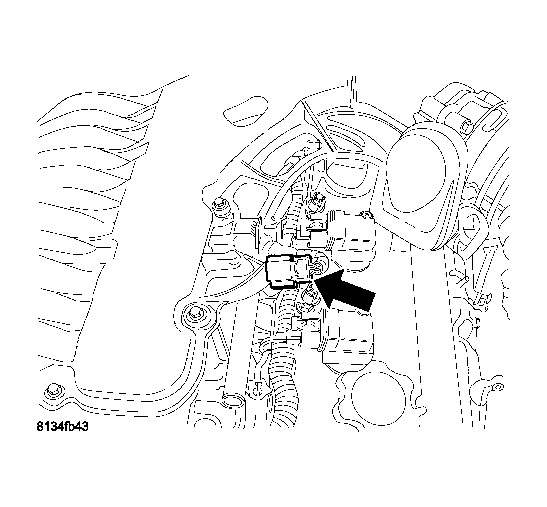 8134fb43