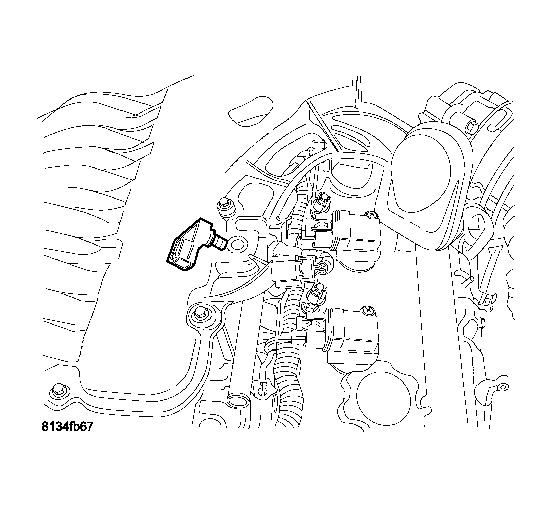 8134fb67