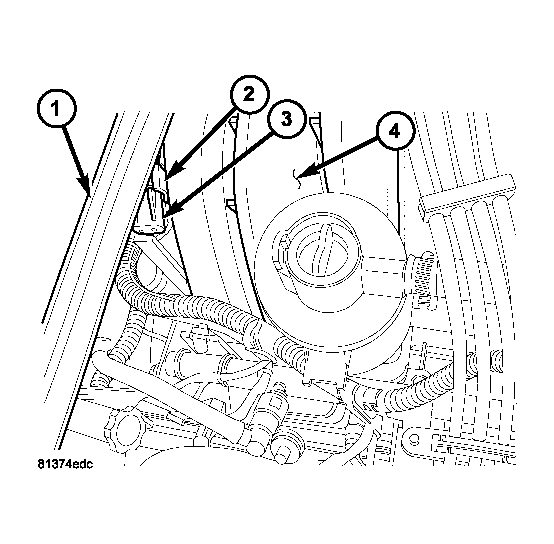 1
2
3
4
81374edc