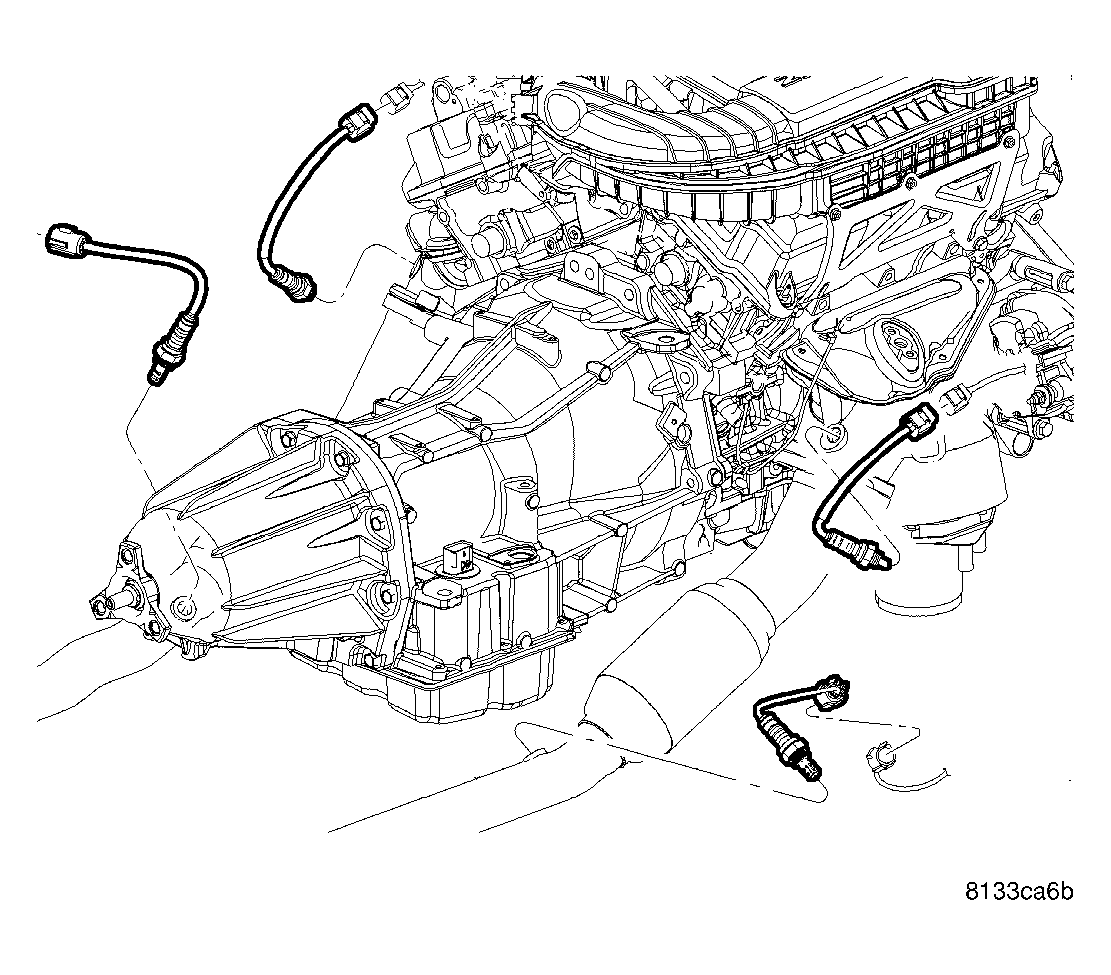 8133ca6b