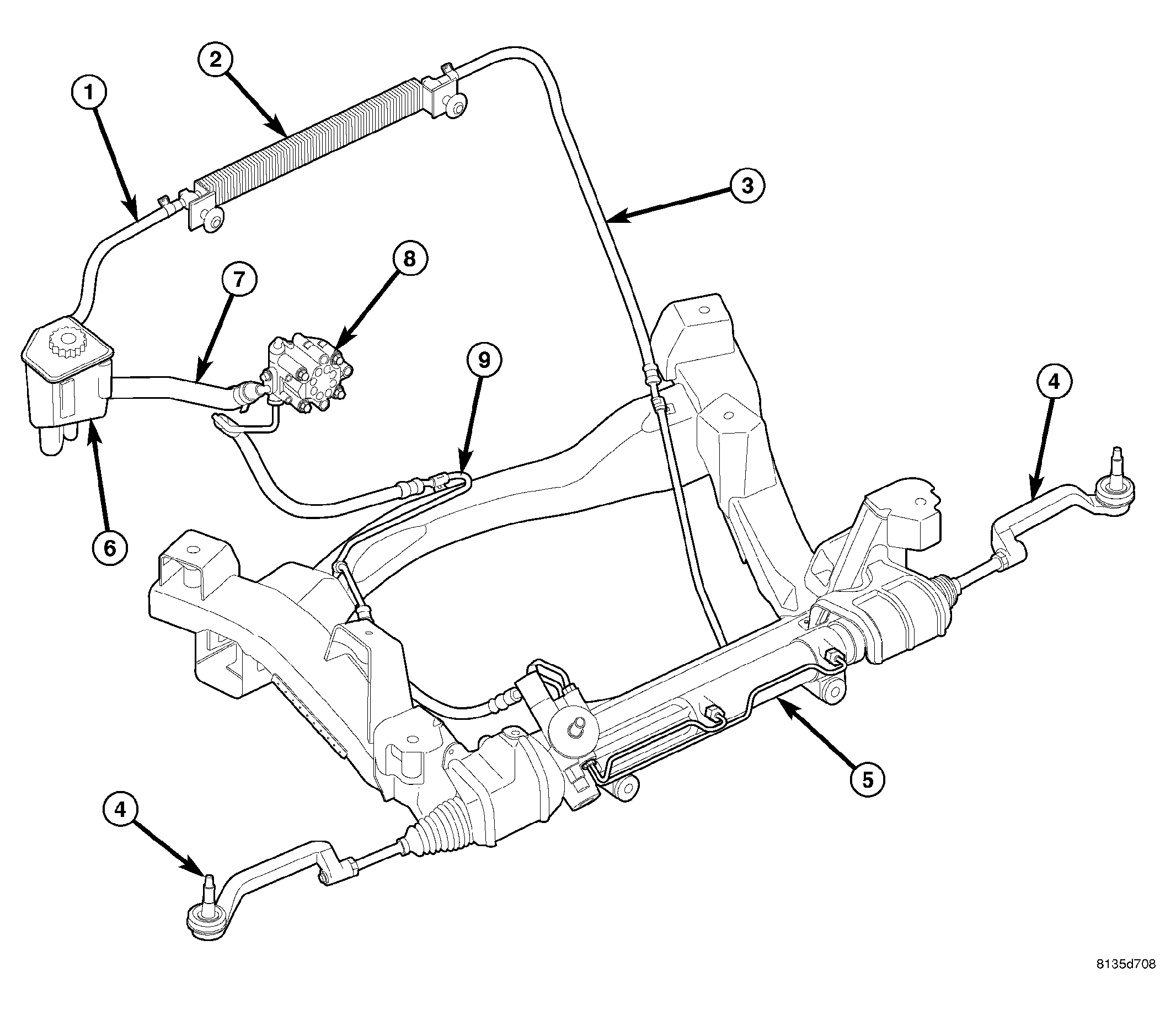 2
1
3
8
7
9
4
6
5
4
8135d708