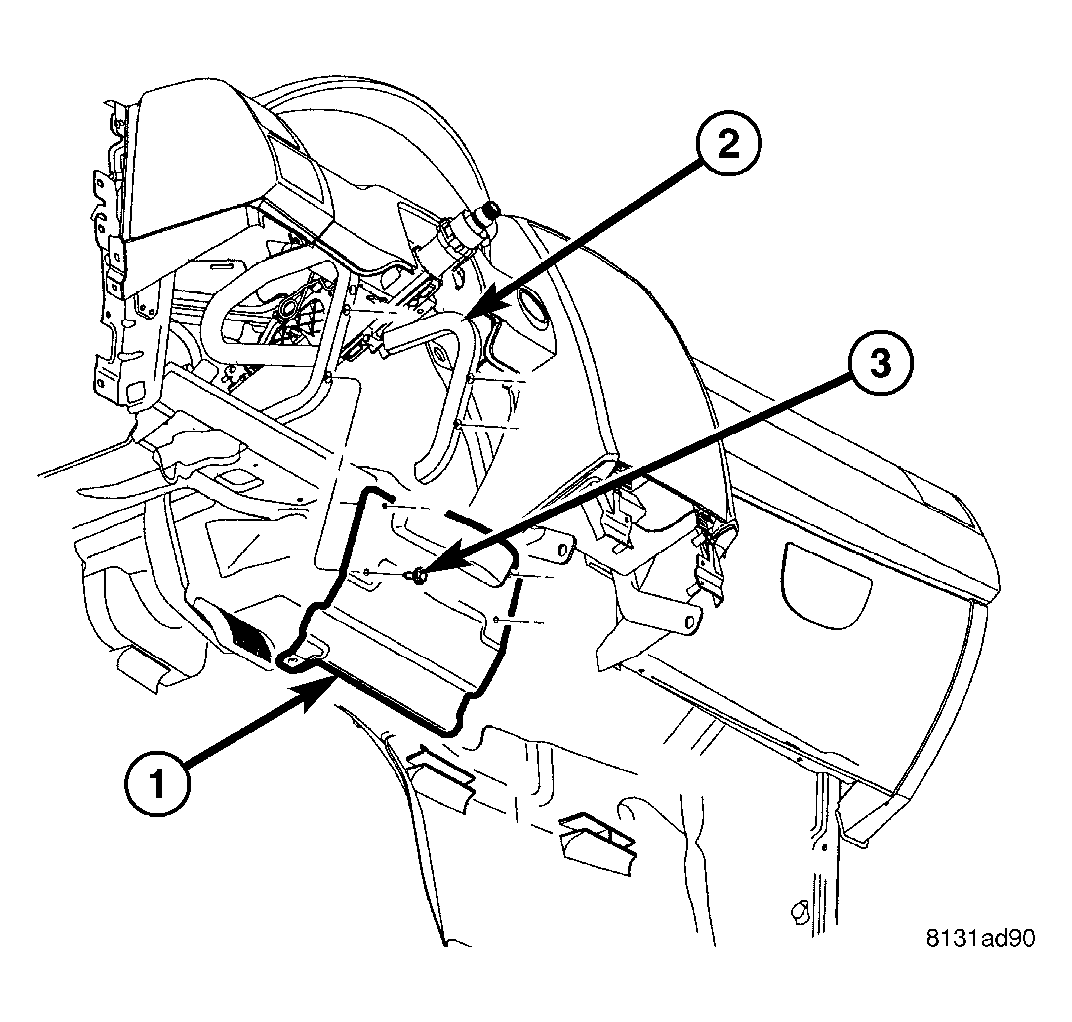 2

3

1

8131ad90