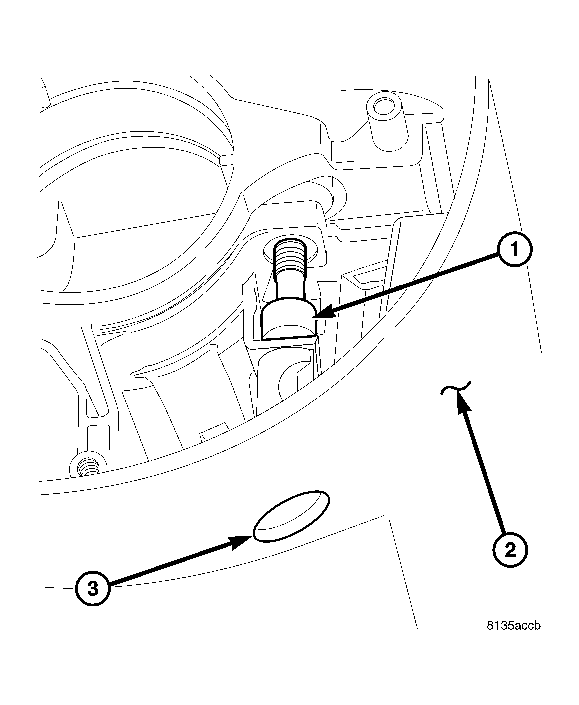 1
2
3
8135accb