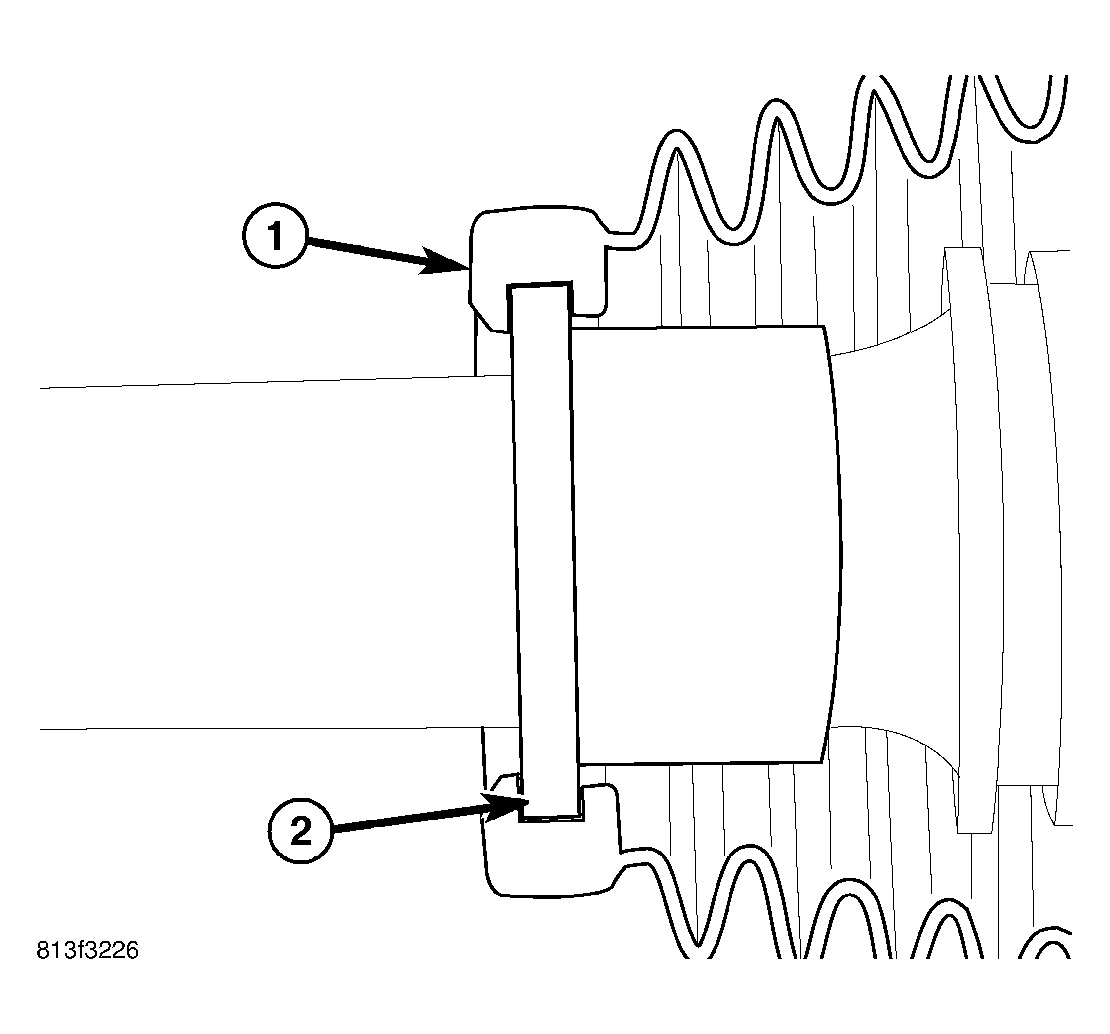 1
2
813f3226