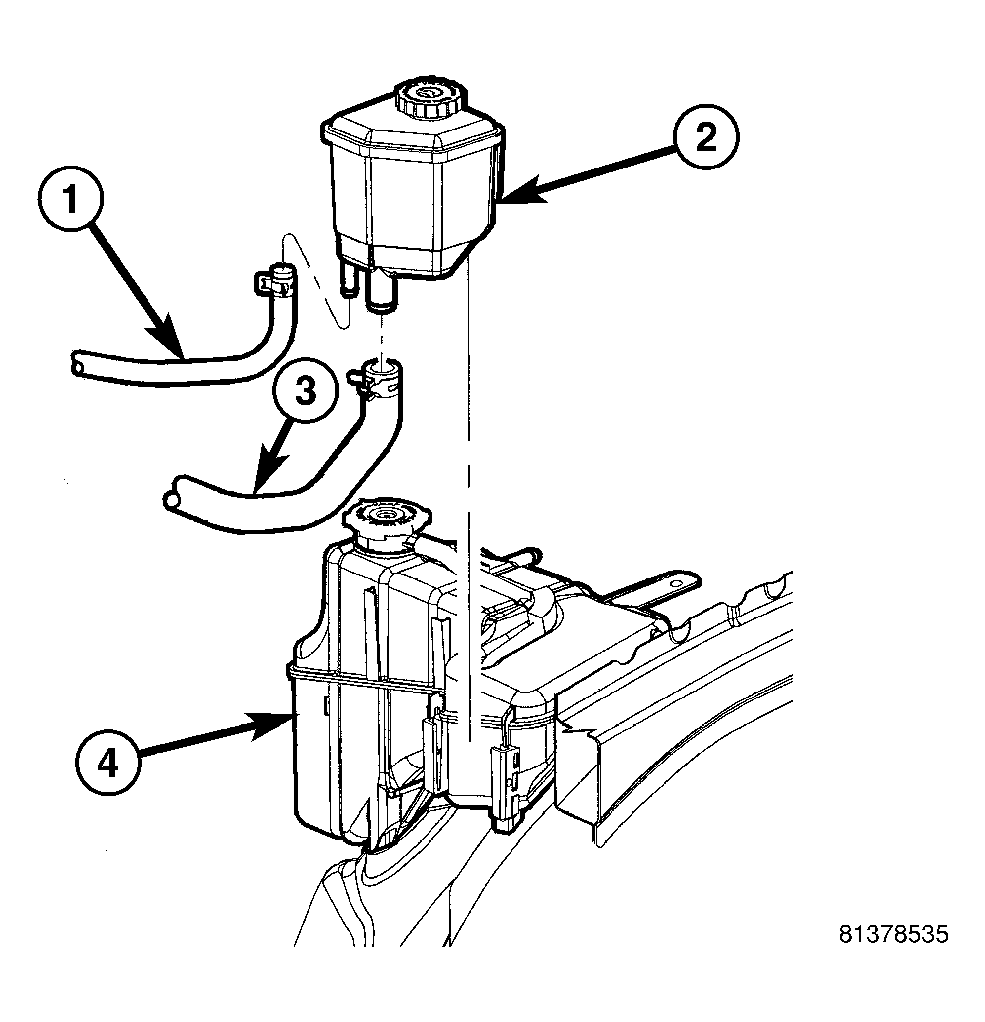 2
1
3
4
81378535