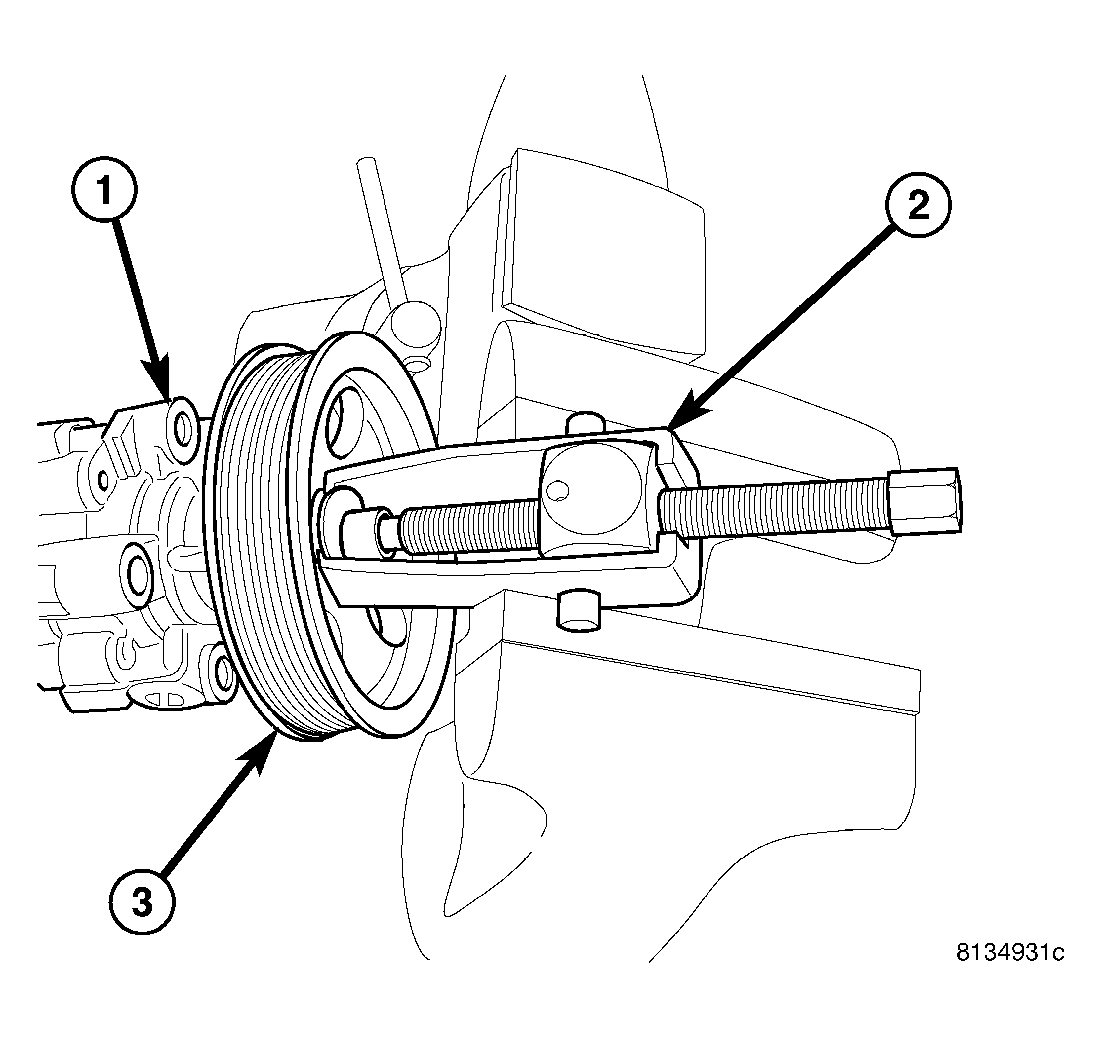 1

2

3

8134931c