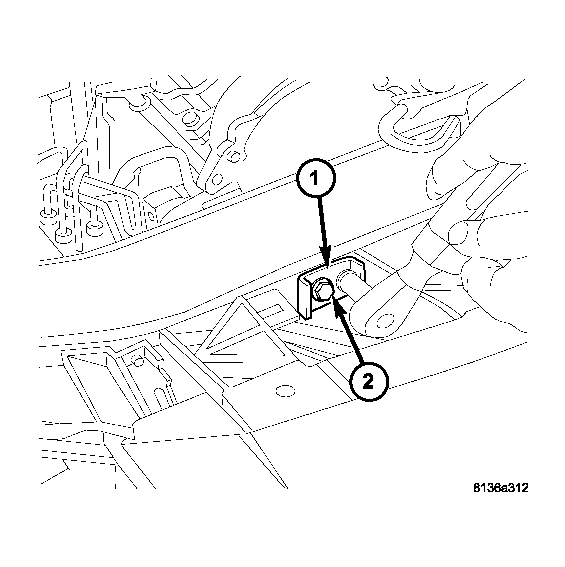 1
2
8136a312