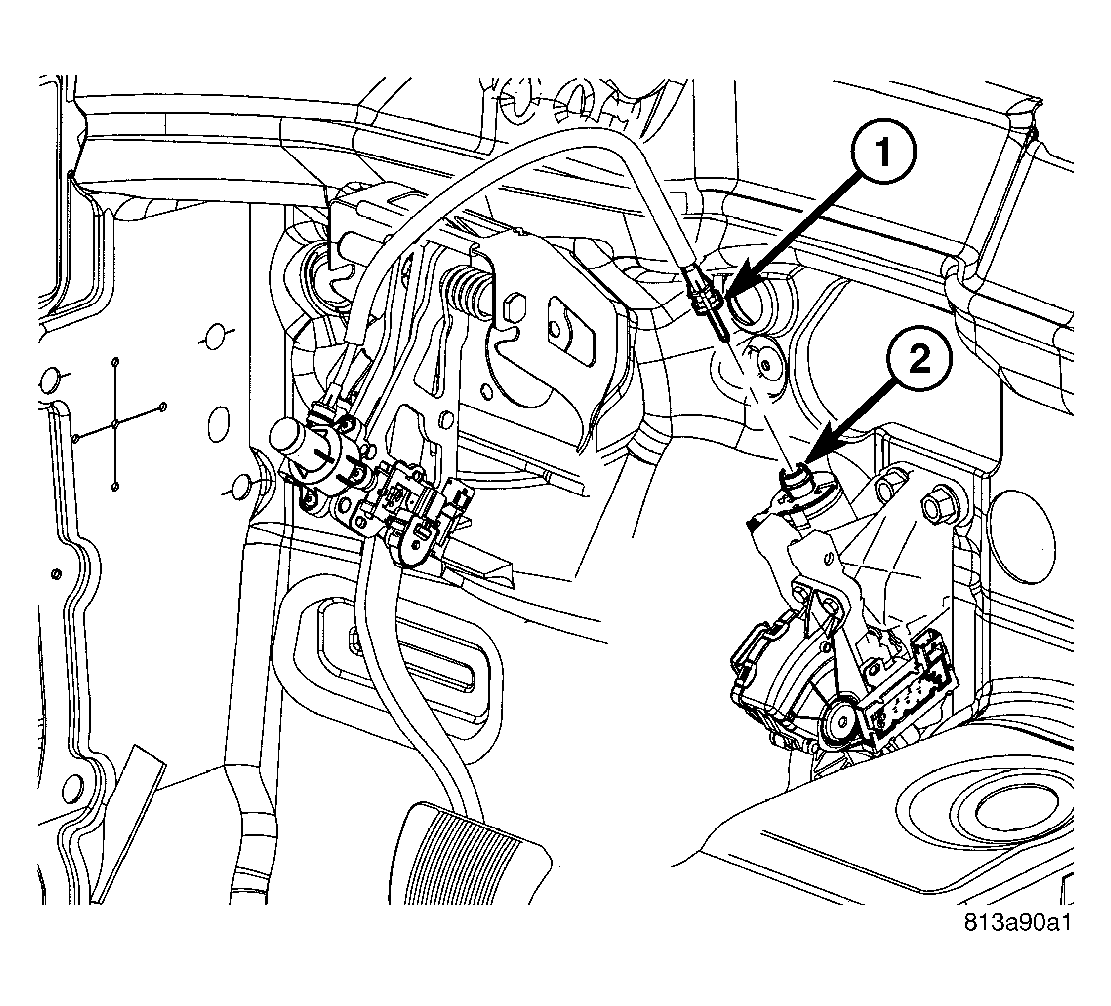 1
2
813a90a1