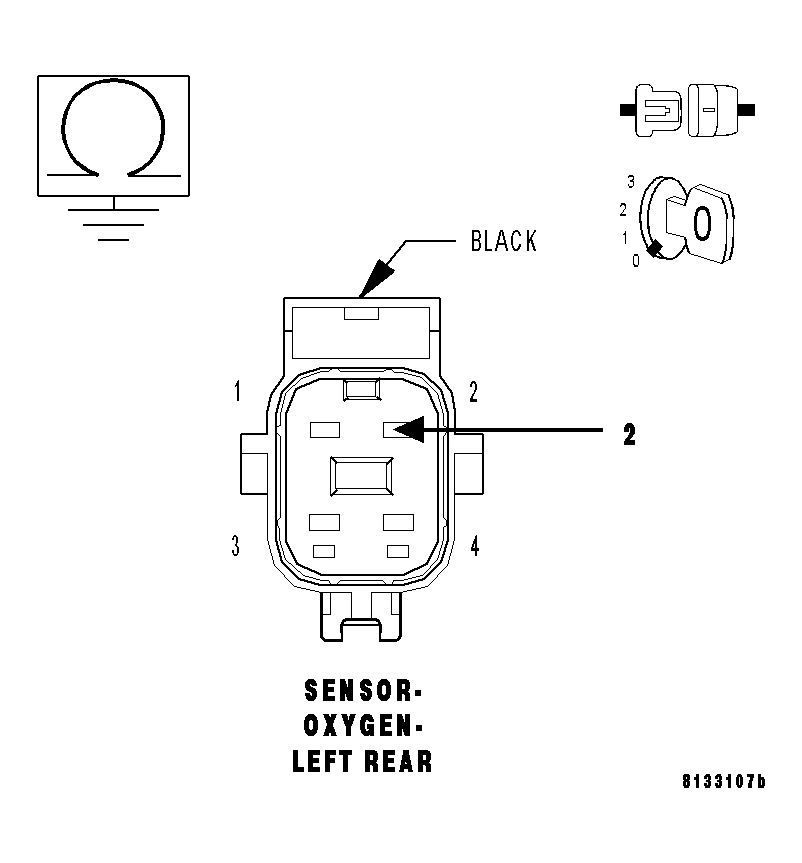 3
2
1
0
O

BLACK

1
2
2
3
4

SENSOR-
OXYGEN-
LEFT REAR

8133107b