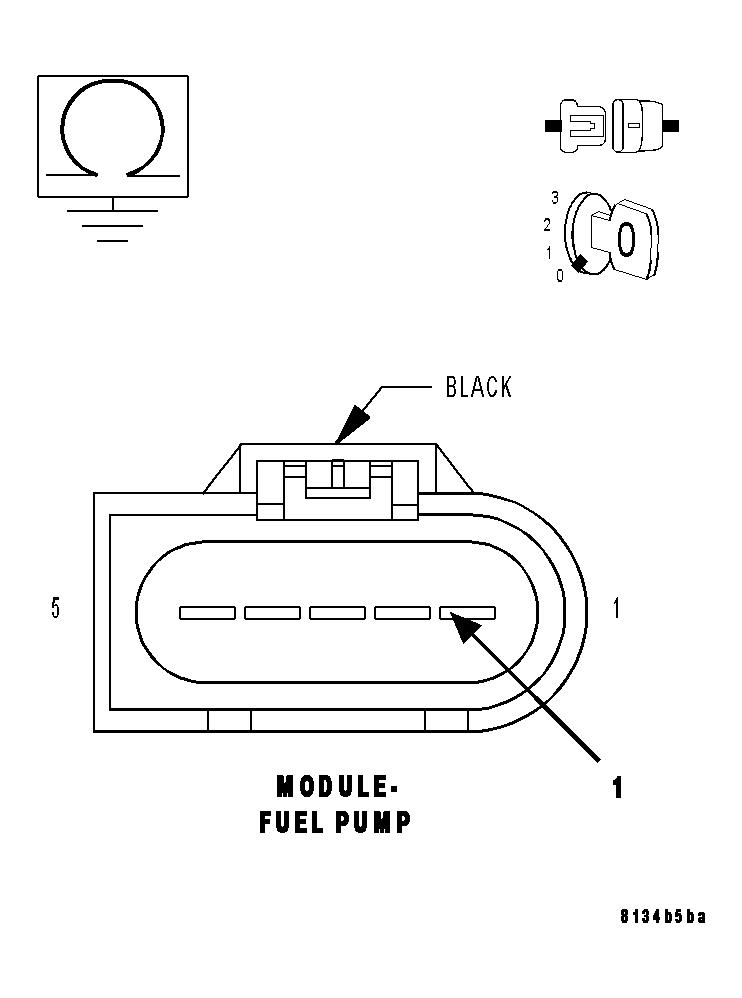 3
2
1
0

BLACK

5

1

MODULE-
FUEL PUMP

1

8134b5ba