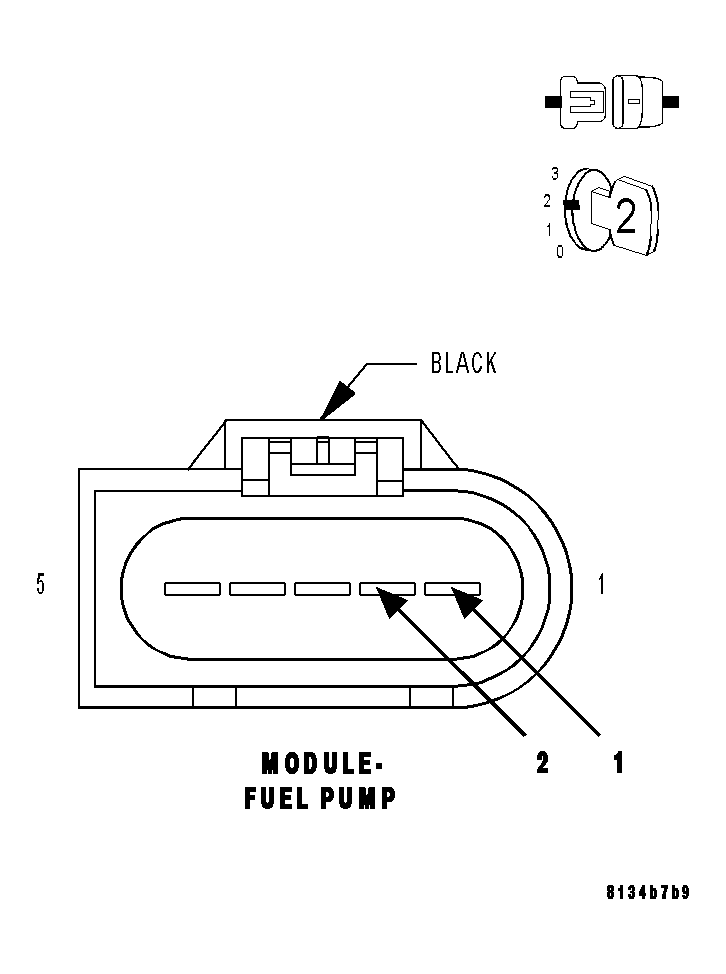 3
2
1
0
2

BLACK

5

1

MODULE-
FUEL PUMP

2 1

8134b7b9