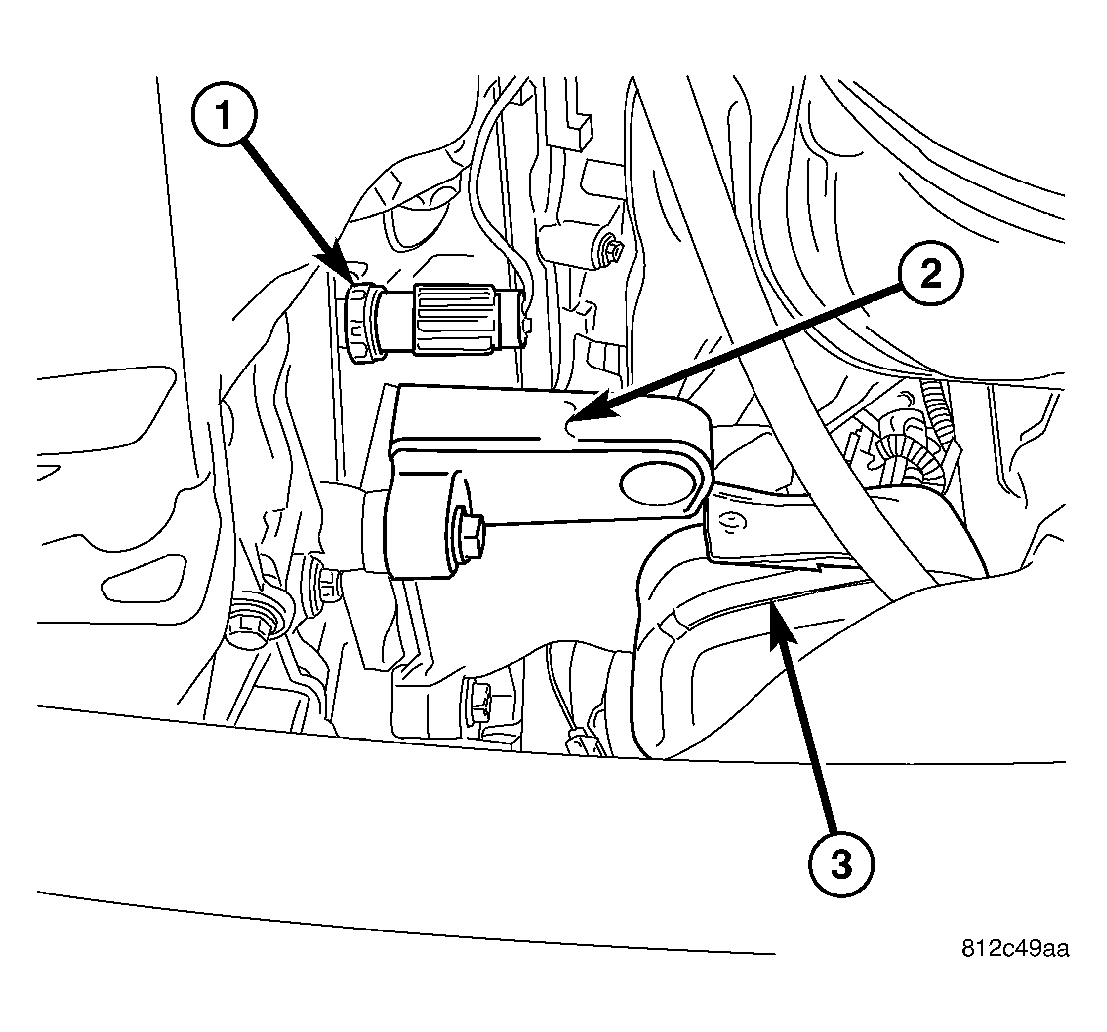 1
2
3
812c49aa