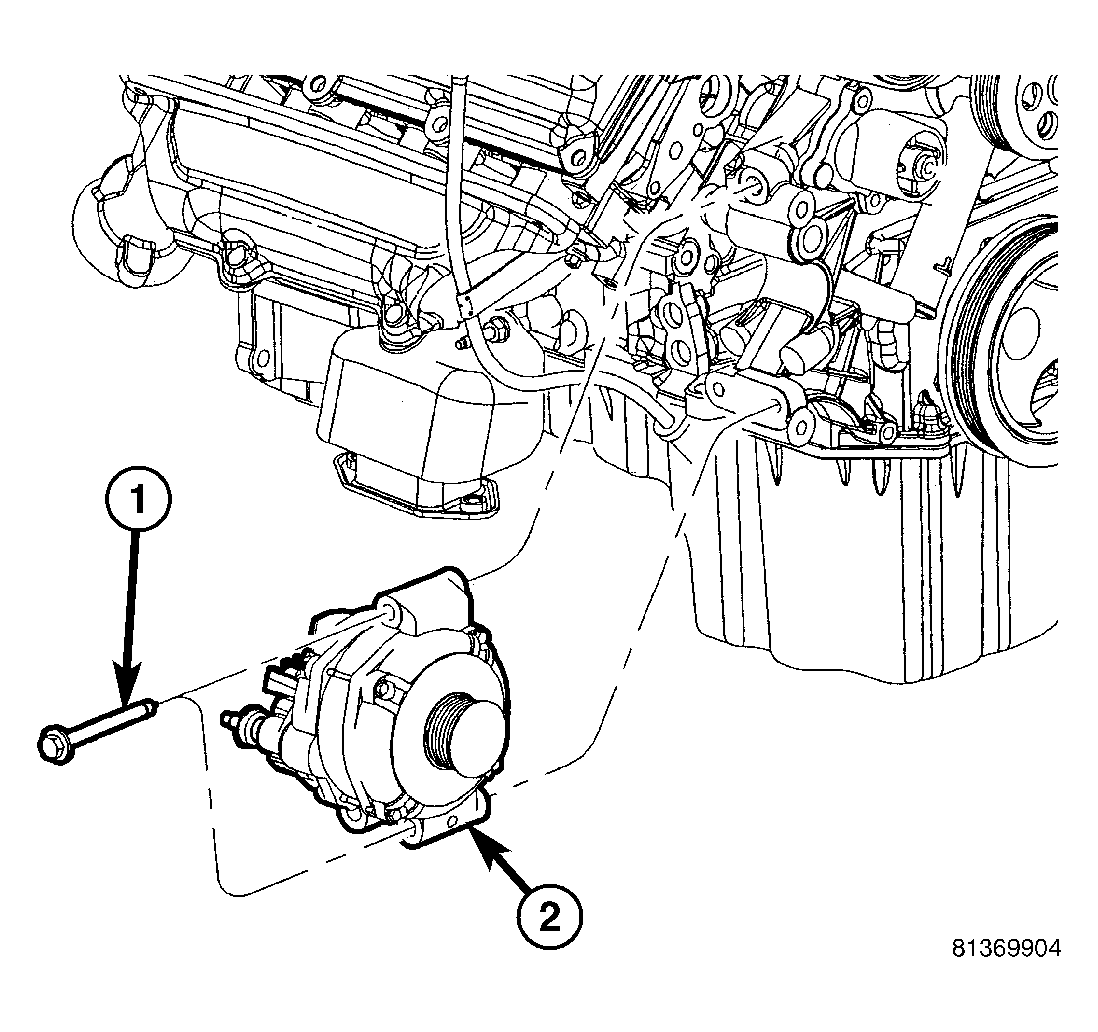 1

2

81369904