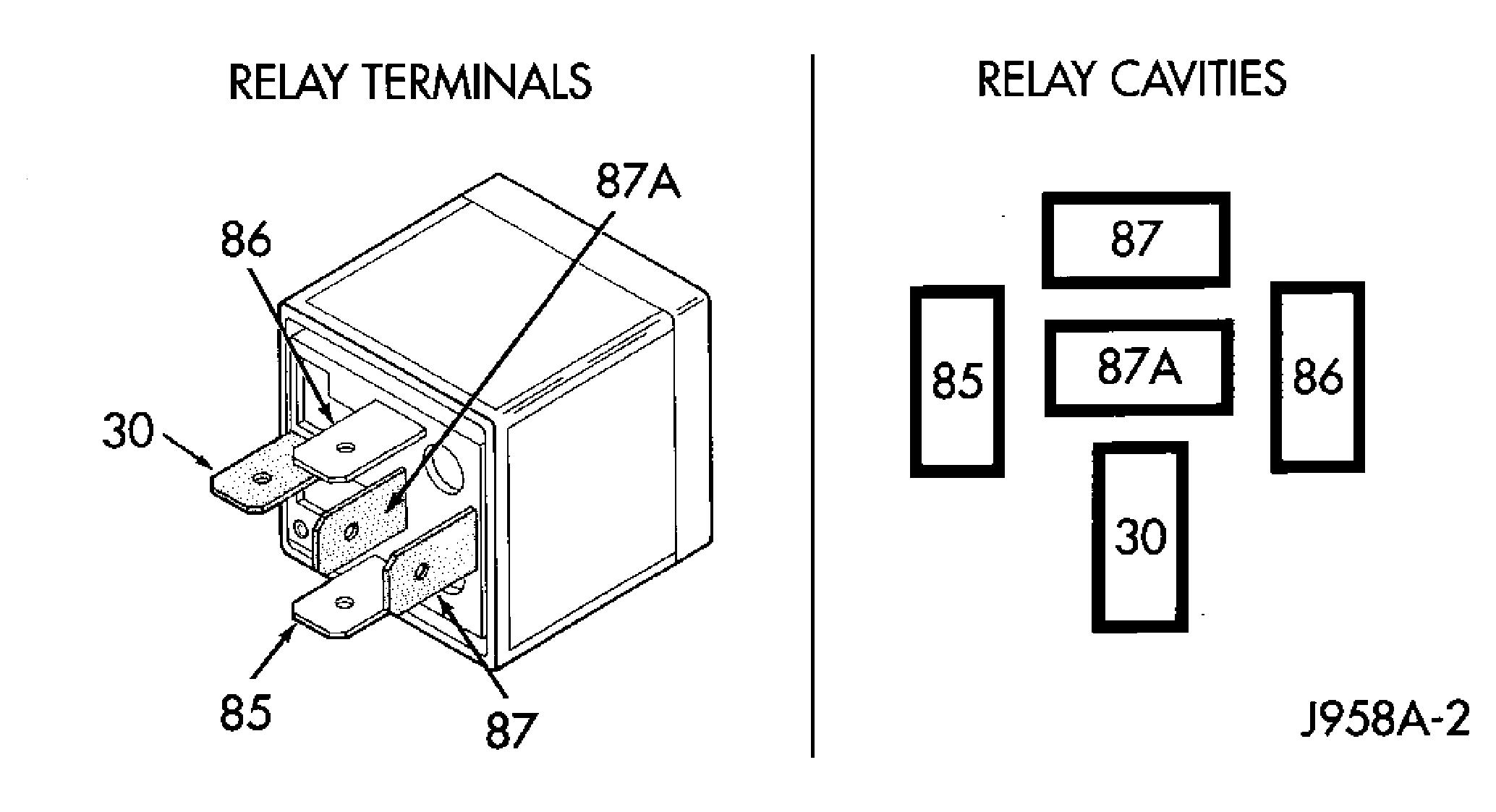 RELAY TERMINALS

87A
86
30
85
87

RELAY CAVITIES

87
85
87A
86
30

J958A-2