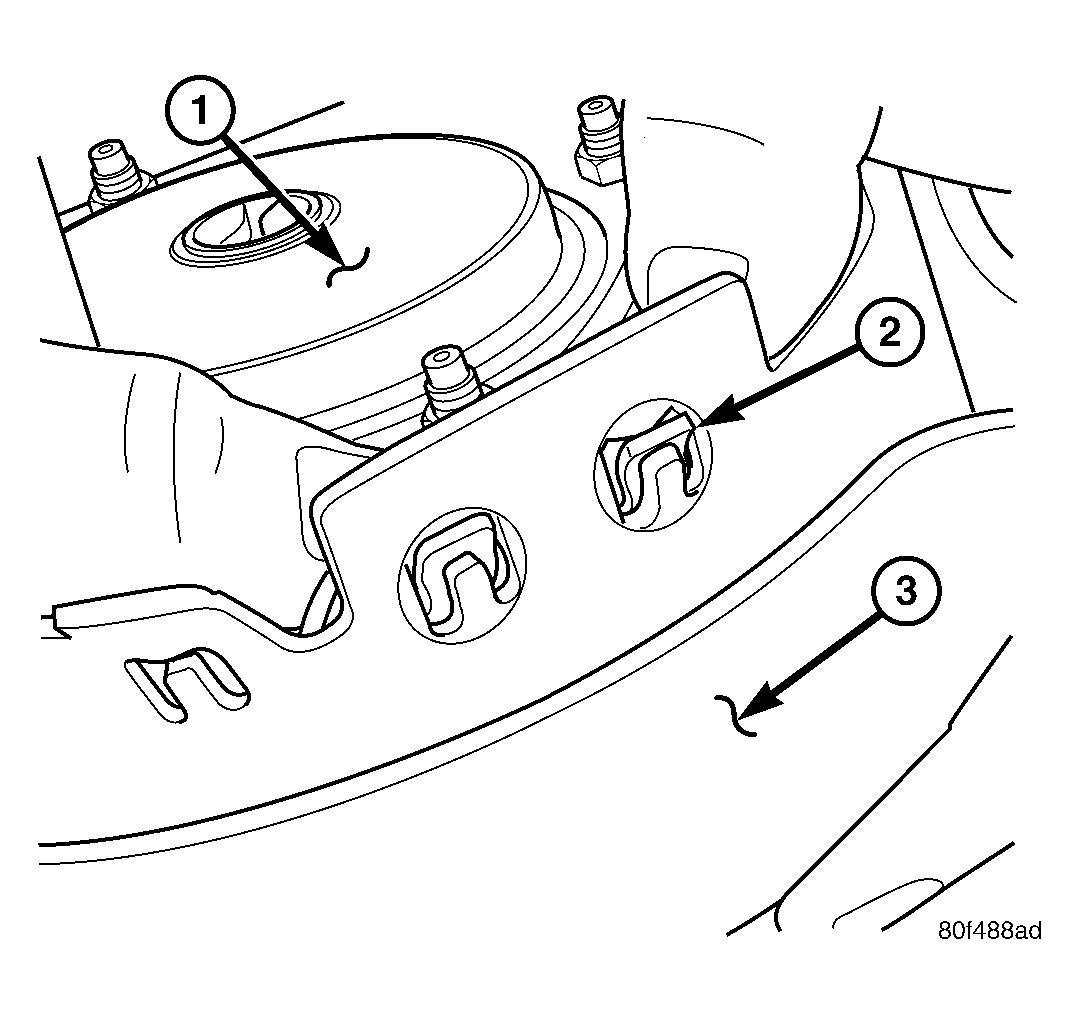 1
2
3
80f488ad