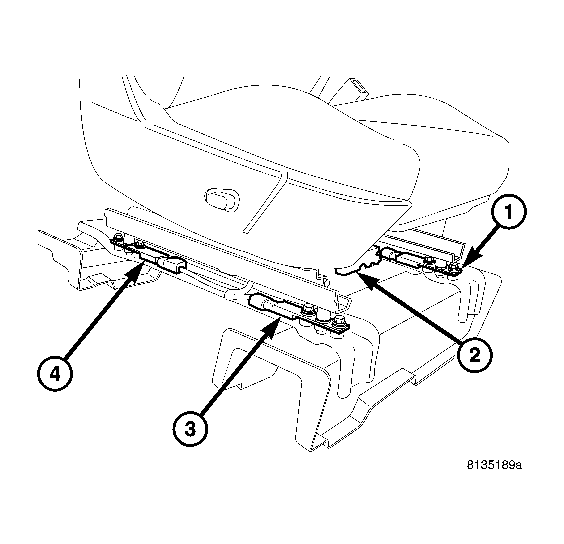 1
2
4
3
8135189a