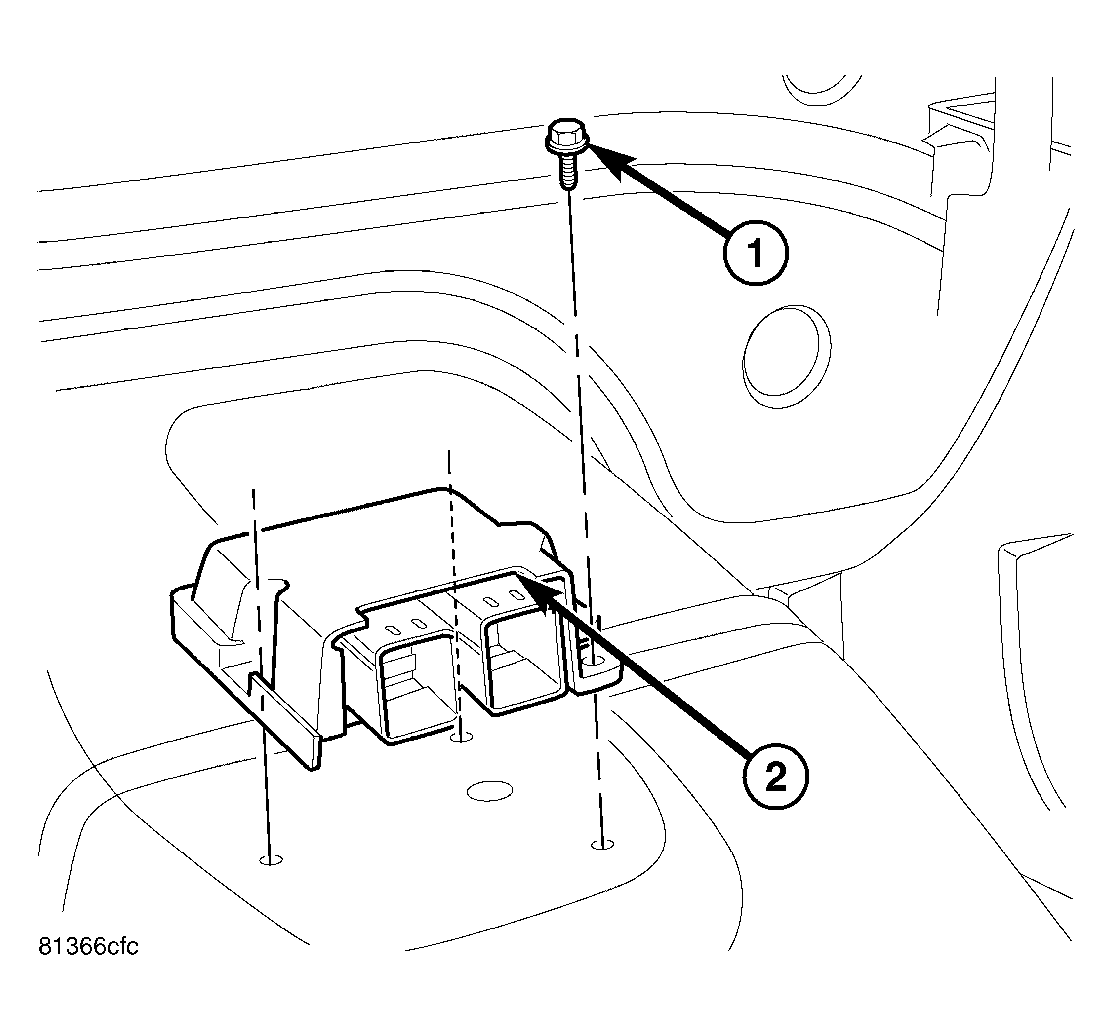 1

2

81366cfc